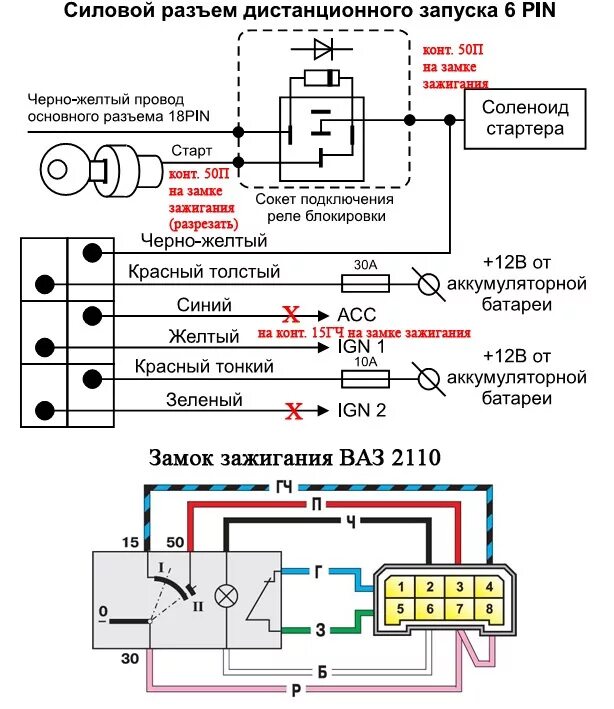 Силовой разъем дистанционного запуска 6 PIN

конт. 50П на замке зажигания

Черно-желтый провод основного разъема 18PIN

Соленоид стартера

Старт

конт. 50П на замке зажигания (разрезать)

Сокет подключения реле блокировки

Черно-желтый

Красный толстый

30A

+12В от аккумуляторной батареи

Синий

X

ACC

на конт. 15ГЧ на замке зажигания

Желтый

IGN 1

Красный тонкий

10A

+12В от аккумуляторной батареи

Зеленый

X

IGN 2

Замок зажигания ВАЗ 2110

ГЧ

П

Ч

15

50

I

II

0

Г

З

30

Б

Р

1 2 3 4
5 6 7 8