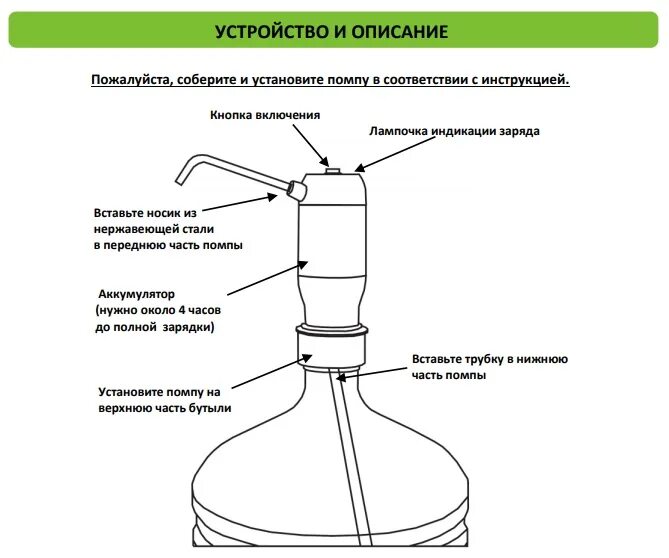 УСТРОЙСТВО И ОПИСАНИЕ

Пожалуйста, соберите и установите помпу в соответствии с инструкцией.

Кнопка включения

Лампочка индикации заряда

Вставьте носик из нержавеющей стали в переднюю часть помпы

Аккумулятор (нужно около 4 часов до полной зарядки)

Вставьте трубку в нижнюю часть помпы

Установите помпу на верхнюю часть бутыли