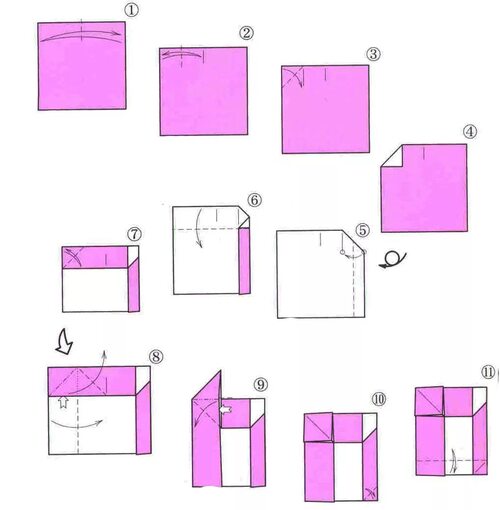 ①

②

③

④

⑥

⑦

⑤

⑧

⑨

⑩

⑪