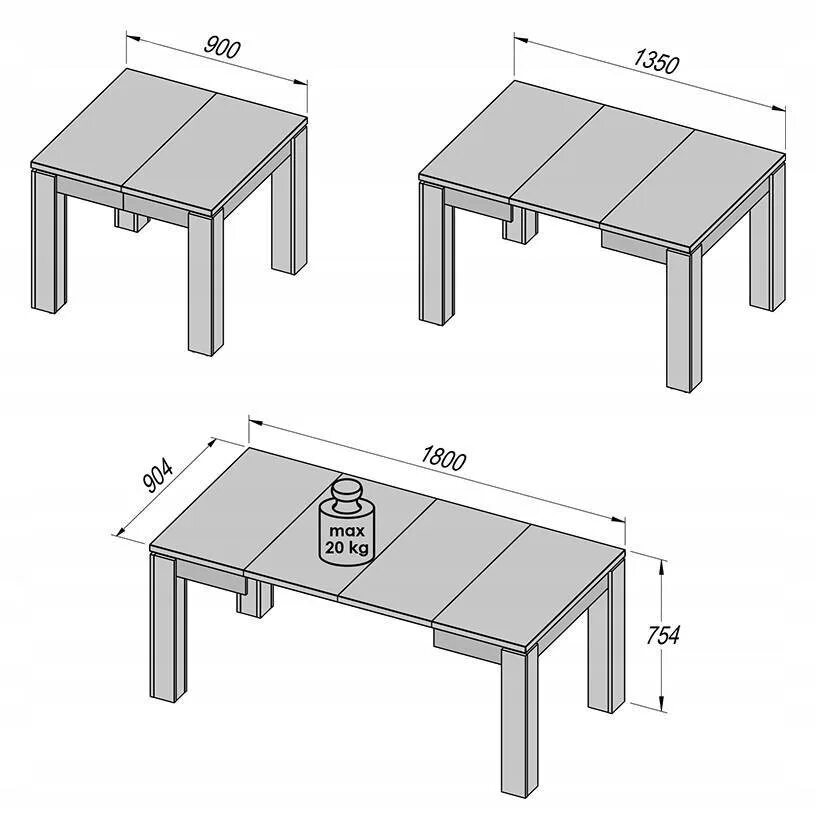 900

1350

904

1800

max
20 kg

754