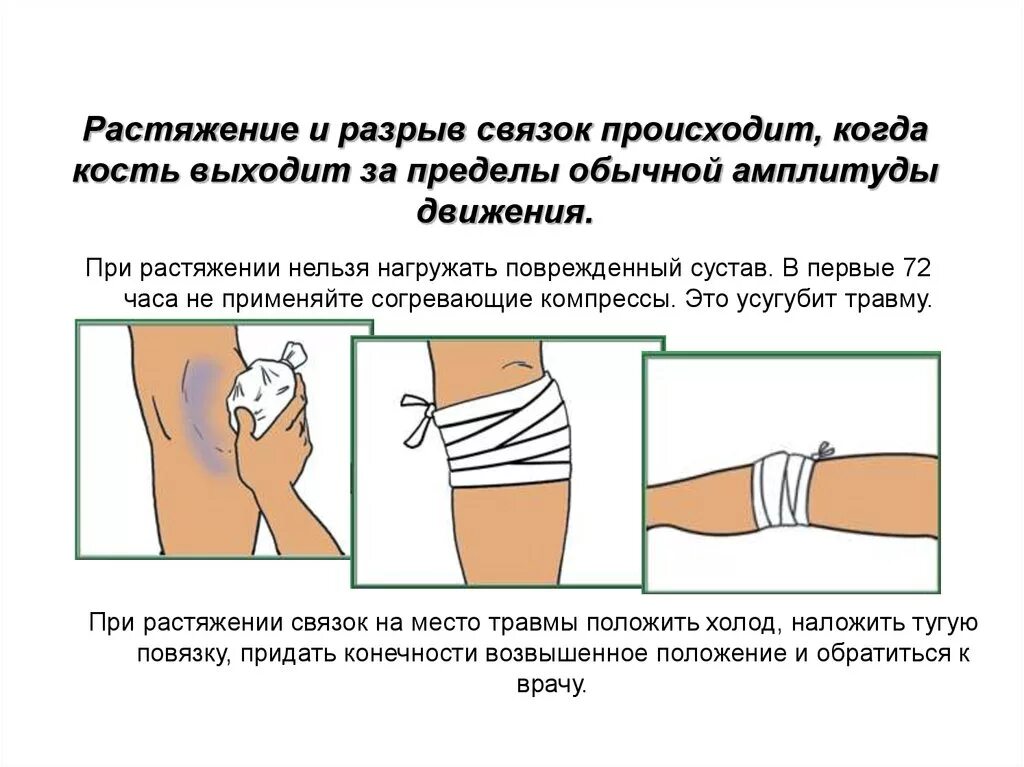 Растяжение и разрыв связок происходит, когда кость выходит за пределы обычной амплитуды движения.

При растяжении нельзя нагружать поврежденный сустав. В первые 72 часа не применяйте согревающие компрессы. Это усугубит травму.

При растяжении связок на место травмы положить холод, наложить тугую повязку, придать конечности возвышенное положение и обратиться к врачу.