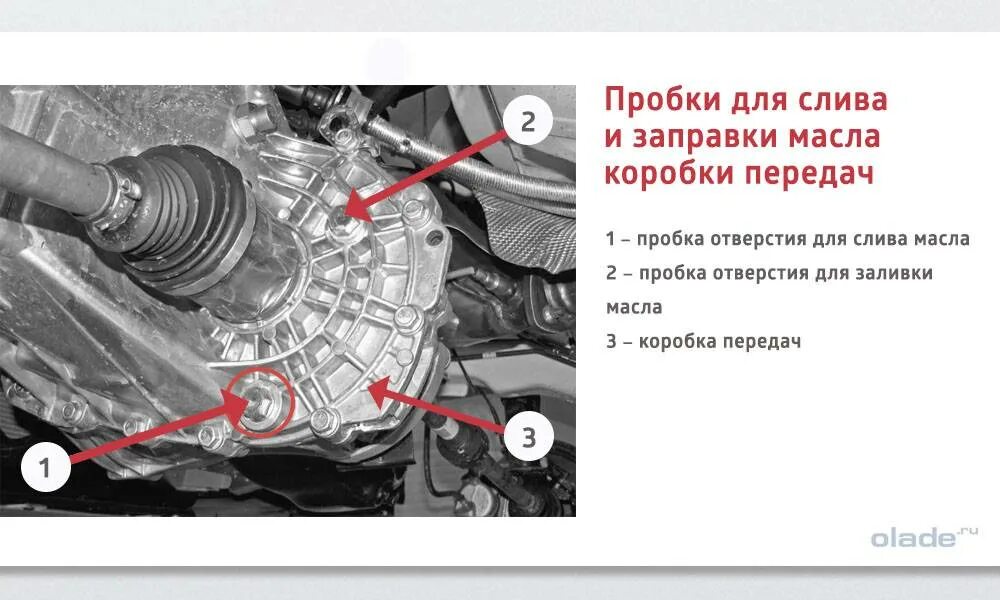 2

1

3

Пробки для слива и заправки масла коробки передач

1 – пробка отверстия для слива масла

2 – пробка отверстия для заливки масла

3 – коробка передач

olade.ru