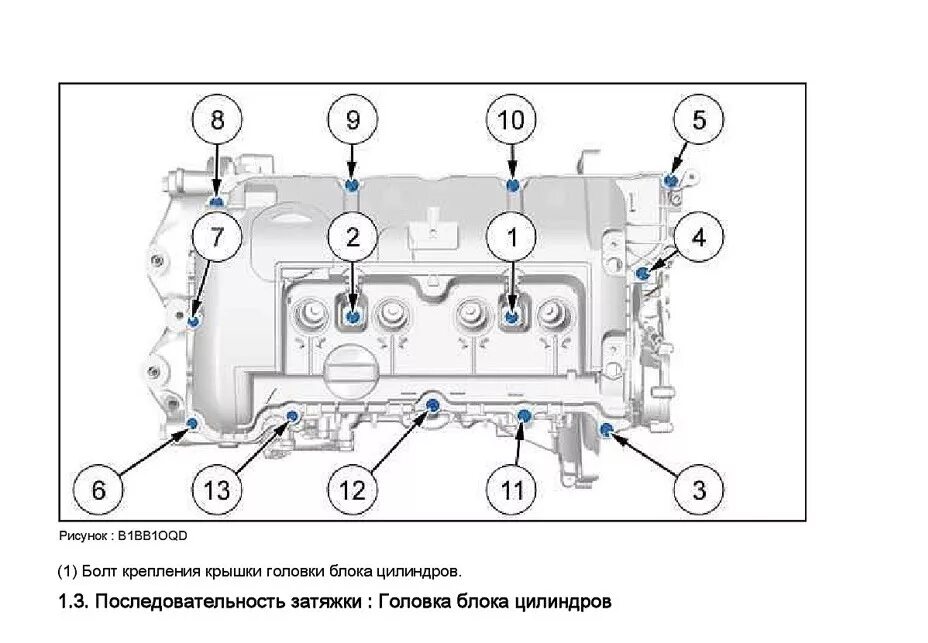 8
9
10
5
7
2
1
4
6
13
12
11
3

Рисунок : B1BB1OQD

(1) Болт крепления крышки головки блока цилиндров.

1.3. Последовательность затяжки : Головка блока цилиндров