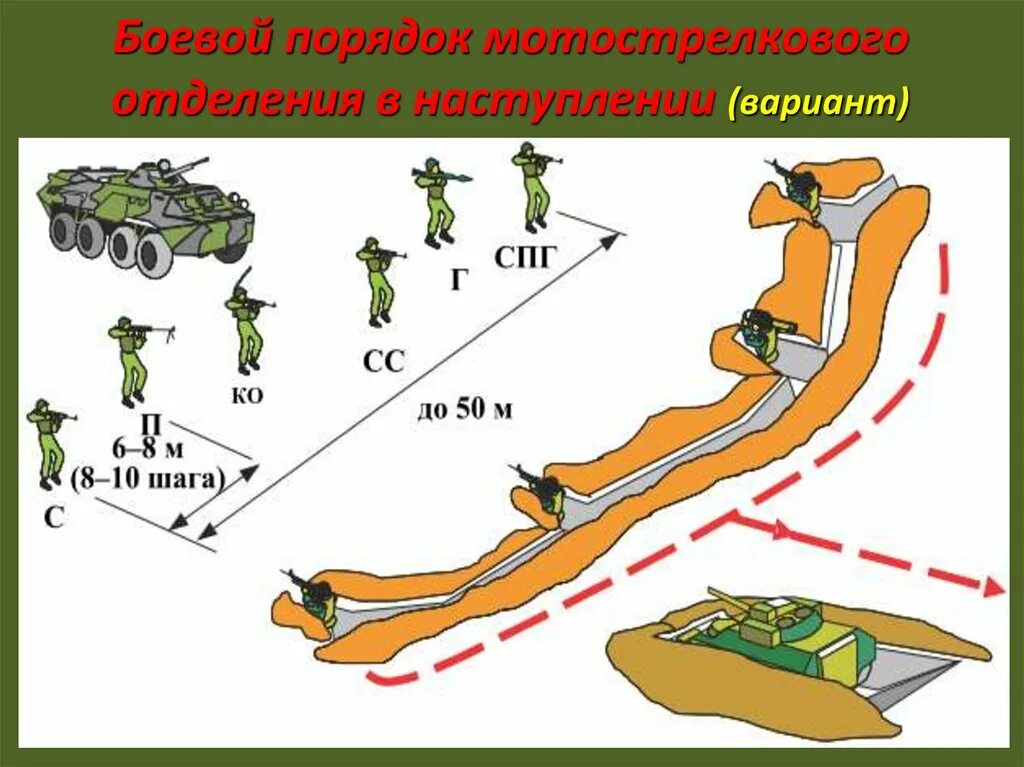 Боевой порядок мотострелкового отделения в наступлении (вариант)

СПГ

Г

СС

КО

П

С

6–8 м (8–10 шага)

до 50 м