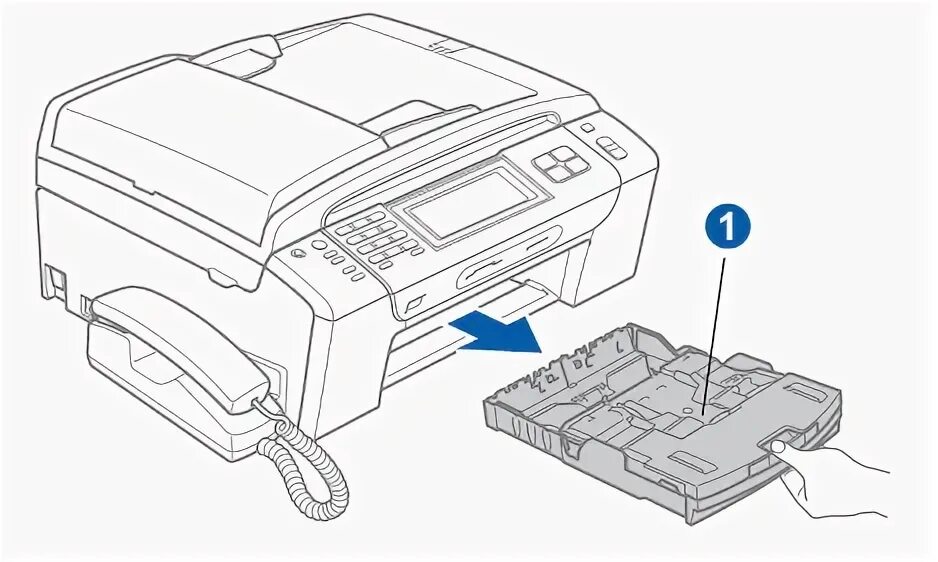 1