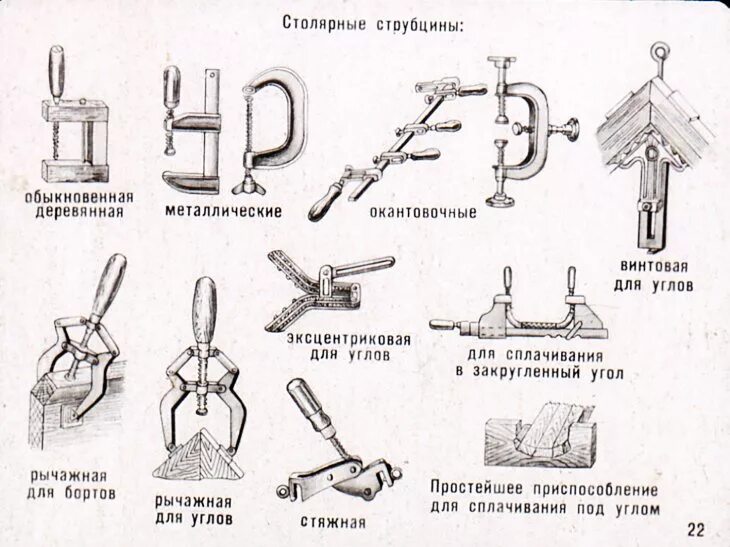 Столярные струбцины:

обыкновенная деревянная

металлические

окантовочные

винтовая для углов

эксцентриковая для углов

для сплачивания в закругленный угол

рычажная для бортов

рычажная для углов

стяжная

Простейшее приспособление для сплачивания под углом

22