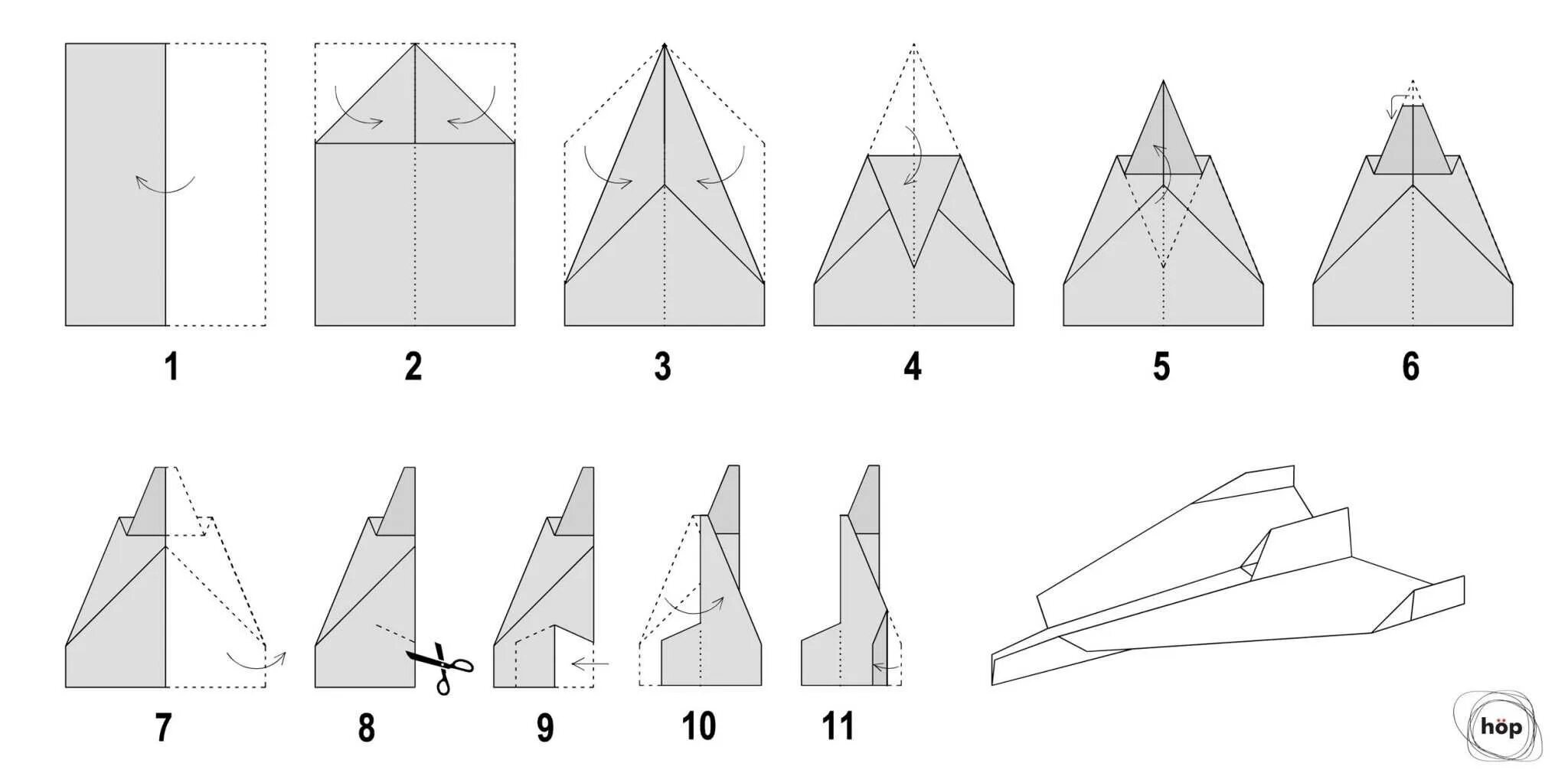 1
2
3
4
5
6
7
8
9
10
11
höp