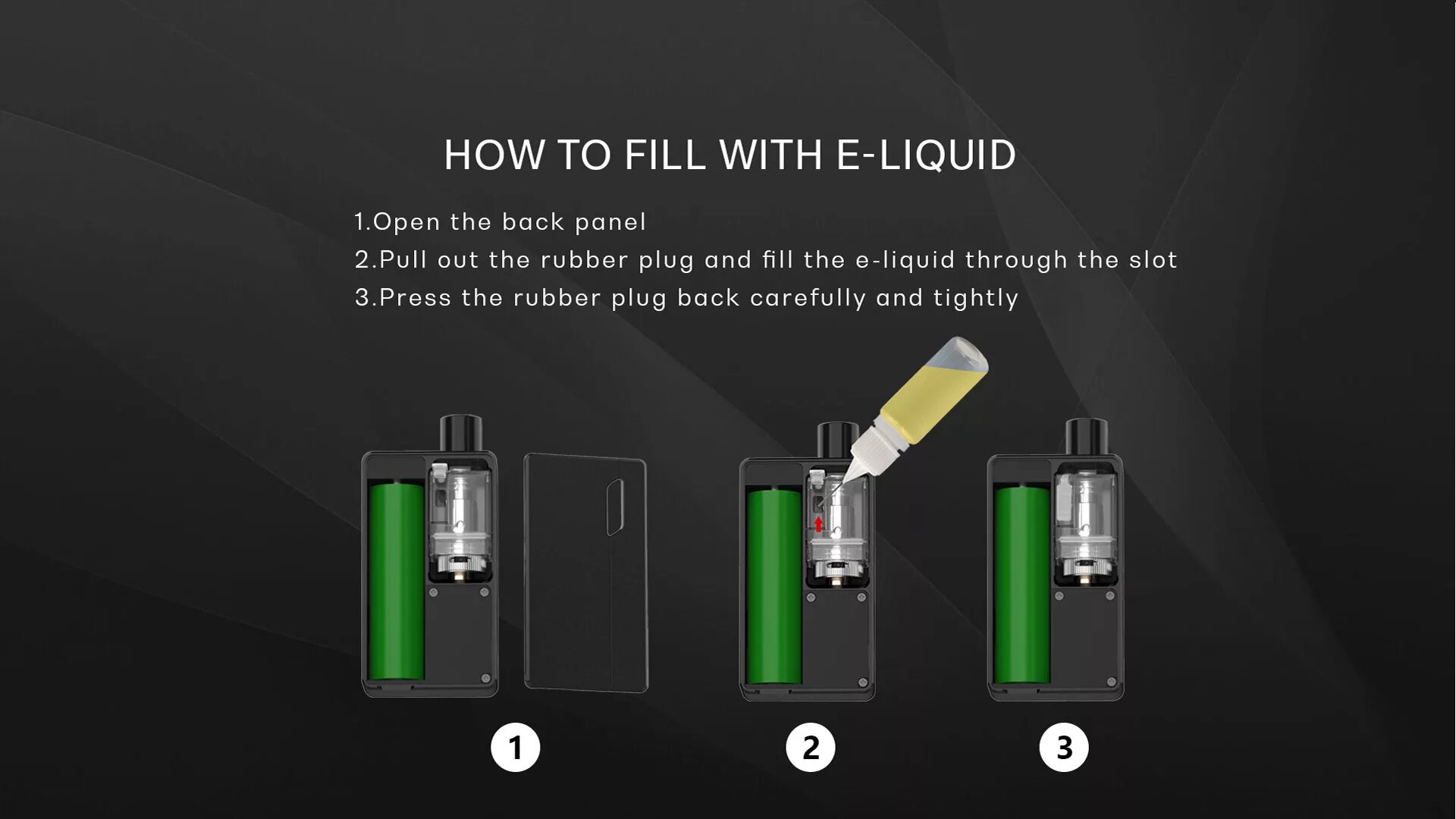 HOW TO FILL WITH E-LIQUID

1.Open the back panel
2.Pull out the rubber plug and fill the e-liquid through the slot
3.Press the rubber plug back carefully and tightly

1

2

3