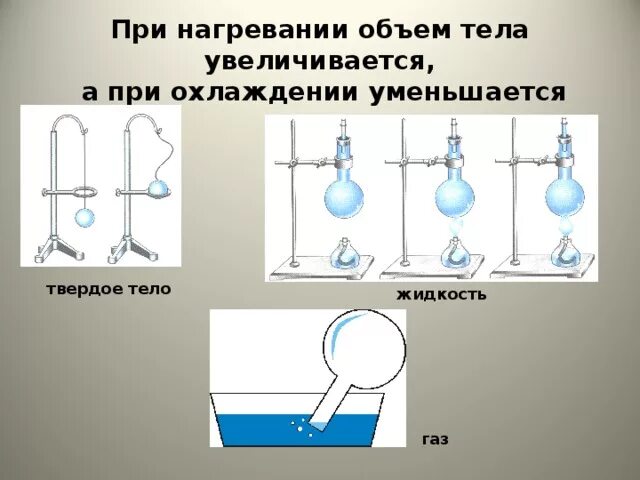 При нагревании объем тела увеличивается,
а при охлаждении уменьшается

твердое тело

жидкость

газ