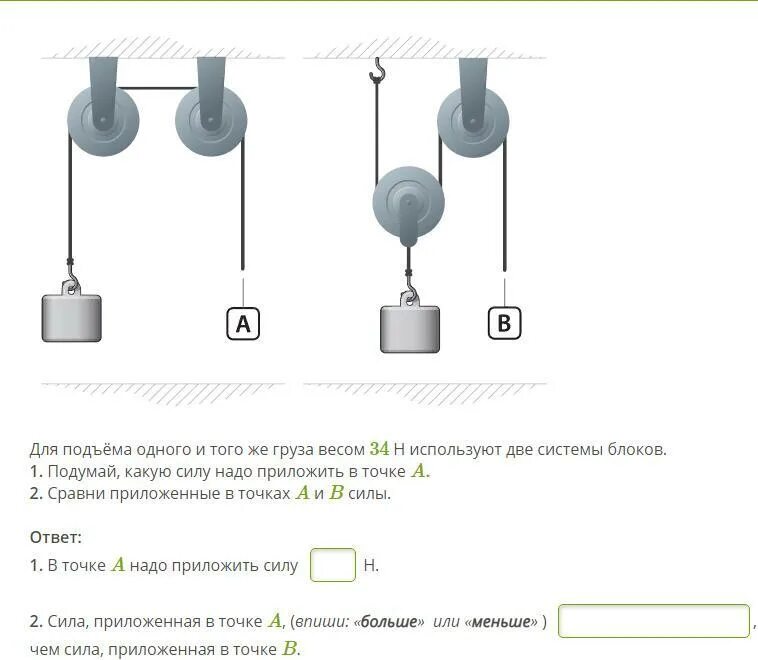 A

B

Для подъёма одного и того же груза весом $34$ Н используют две системы блоков.
1. Подумай, какую силу надо приложить в точке $A$.
2. Сравни приложенные в точках $A$ и $B$ силы.

Ответ:
1. В точке $A$ надо приложить силу Н.

2. Сила, приложенная в точке $A$, (впиши: «больше» или «меньше» ) , чем сила, приложенная в точке $B$.