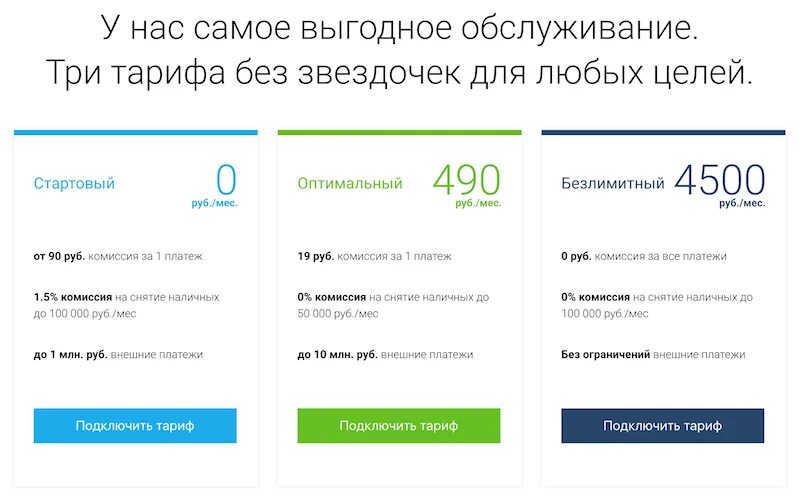 У нас самое выгодное обслуживание.
Три тарифа без звездочек для любых целей.

Стартовый 0 руб./мес.

от 90 руб. комиссия за 1 платеж

1.5% комиссия на снятие наличных до 100 000 руб./мес

до 1 млн. руб. внешние платежи

Подключить тариф

Оптимальный 490 руб./мес.

19 руб. комиссия за 1 платеж

0% комиссия на снятие наличных до 50 000 руб./мес

до 10 млн. руб. внешние платежи

Подключить тариф

Безлимитный 4500 руб./мес.

0 руб. комиссия за все платежи

0% комиссия на снятие наличных до 100 000 руб./мес

Без ограничений внешние платежи

Подключить тариф