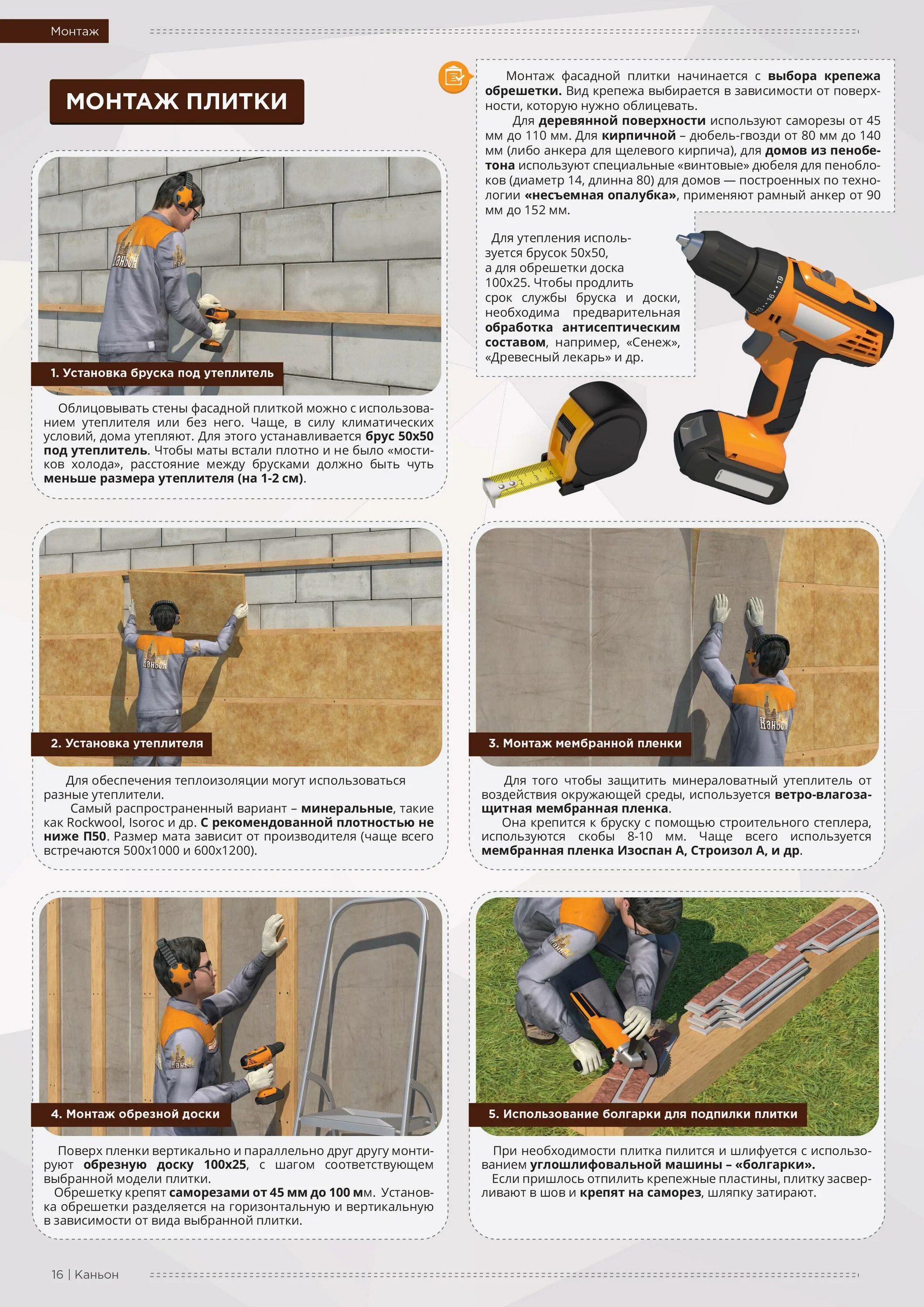 Монтаж

МОНТАЖ ПЛИТКИ

Монтаж фасадной плитки начинается с выбора крепежа обрешетки. Вид крепежа выбирается в зависимости от поверхности, которую нужно облицевать.

Для деревянной поверхности используют саморезы от 45 мм до 110 мм. Для кирпичной – дюбель-гвозди от 80 мм до 140 мм (либо анкера для щелевого кирпича), для домов из пенобетона используют специальные «винтовые» дюбеля для пеноблоков (диаметр 14, длинна 80) для домов — построенных по технологии «несъемная опалубка», применяют рамный анкер от 90 мм до 152 мм.

Для утепления используется брусок 50х50, а для обрешетки доска 100х25. Чтобы продлить срок службы бруска и доски, необходима предварительная обработка антисептическим составом, например, «Сенеж», «Древесный лекарь» и др.

Каньон

1. Установка бруска под утеплитель

Облицовывать стены фасадной плиткой можно с использованием утеплителя или без него. Чаще, в силу климатических условий, дома утепляют. Для этого устанавливается брус 50х50 под утеплитель. Чтобы маты встали плотно и не было «мостиков холода», расстояние между брусками должно быть чуть меньше размера утеплителя (на 1-2 см).

Каньон

2. Установка утеплителя

Для обеспечения теплоизоляции могут использоваться разные утеплители.
Самый распространенный вариант – минеральные, такие как Rockwool, Isoroc и др. С рекомендованной плотностью не ниже П50. Размер мата зависит от производителя (чаще всего встречаются 500х1000 и 600х1200).

Каньон

3. Монтаж мембранной пленки

Для того чтобы защитить минераловатный утеплитель от воздействия окружающей среды, используется ветро-влагозащитная мембранная пленка.
Она крепится к бруску с помощью строительного степлера, используются скобы 8-10 мм. Чаще всего используется мембранная пленка Изоспан А, Строизол А, и др.

Каньон

4. Монтаж обрезной доски

Поверх пленки вертикально и параллельно друг другу монтируют обрезную доску 100х25, с шагом соответствующем выбранной модели плитки.
Обрешетку крепят саморезами от 45 мм до 100 мм. Установка обрешетки разделяется на горизонтальную и вертикальную в зависимости от вида выбранной плитки.

Каньон

5. Использование болгарки для подпилки плитки

При необходимости плитка пилится и шлифуется с использованием углошлифовальной машины – «болгарки».
Если пришлось отпилить крепежные пластины, плитку засверливают в шов и крепят на саморез, шляпку затирают.

16 | Каньон