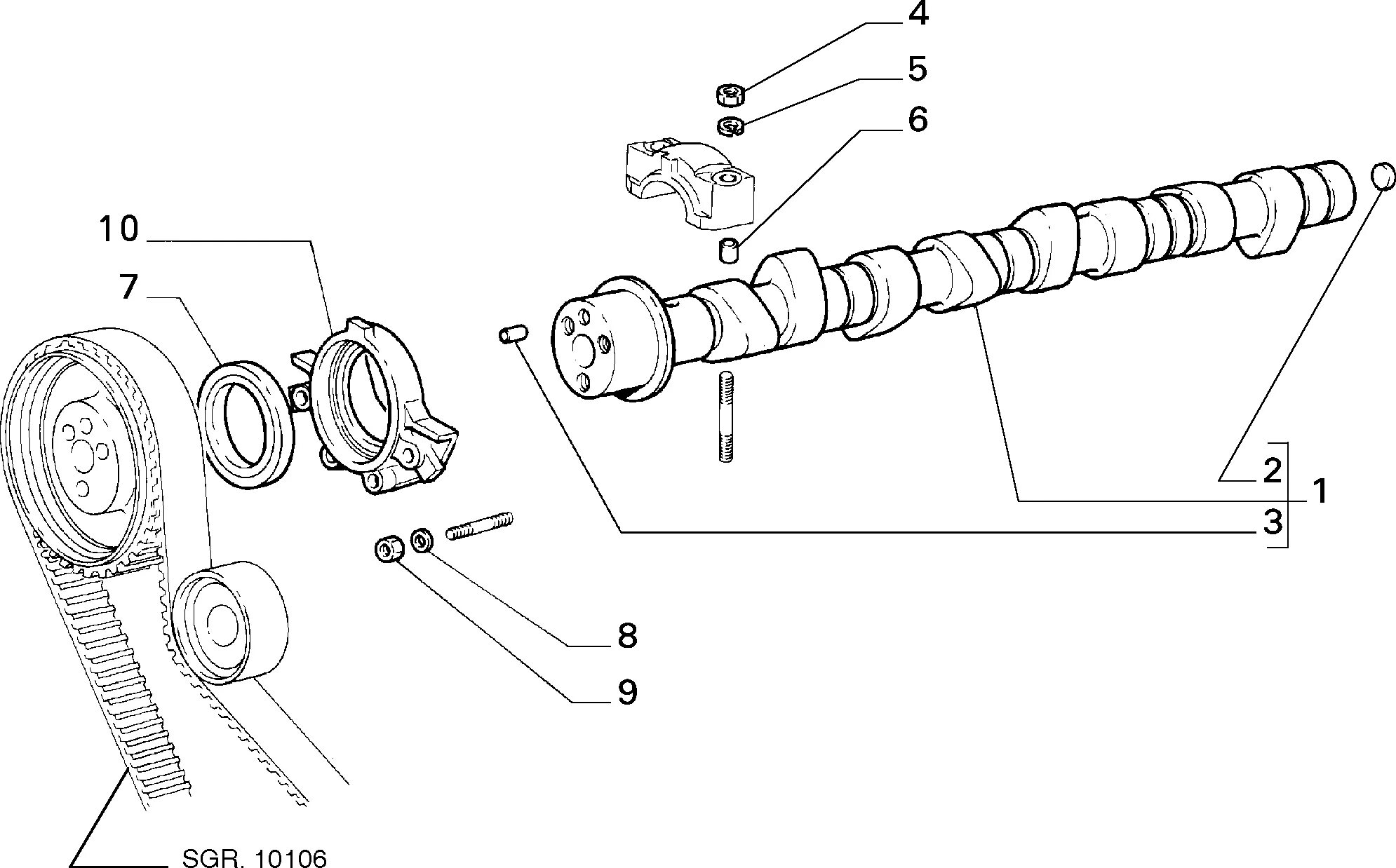 4
5
6
10
7
2
1
3
8
9
SGR. 10106