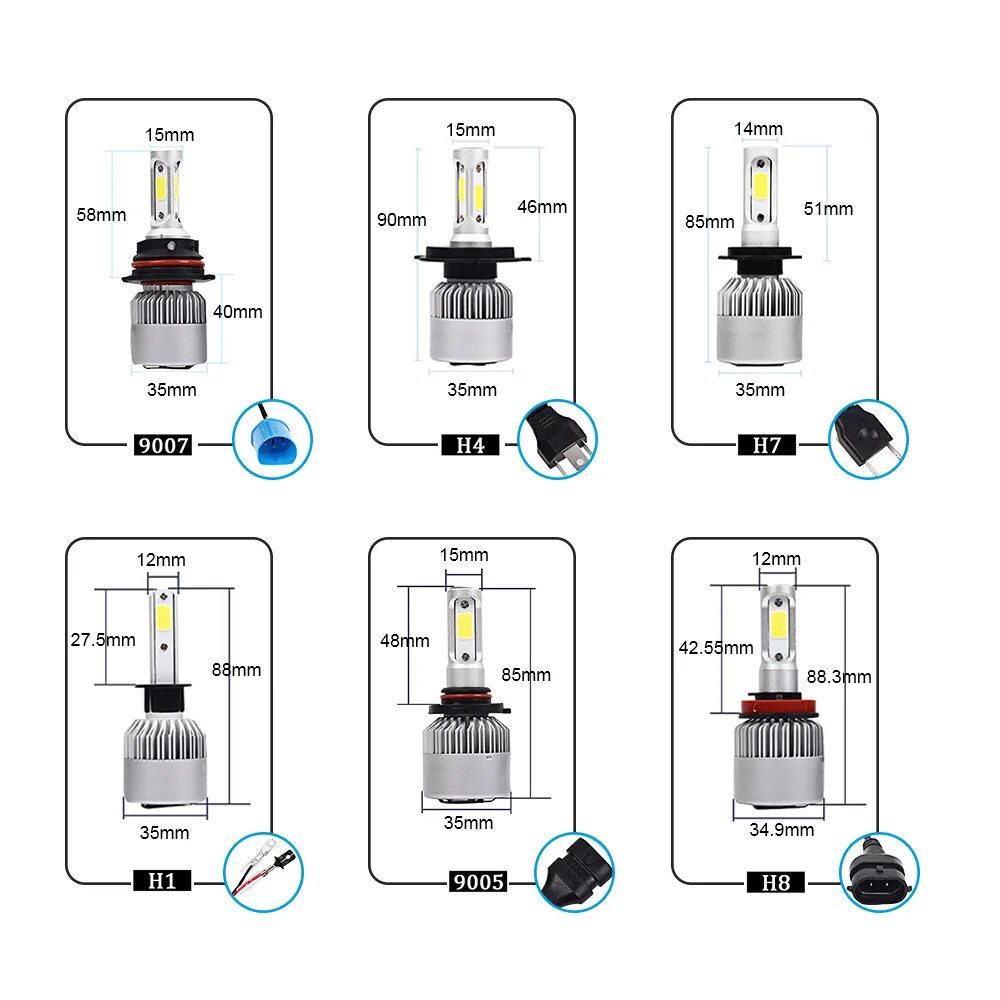 15mm
58mm
40mm
35mm
9007

15mm
90mm
46mm
35mm
H4

14mm
85mm
51mm
35mm
H7

12mm
27.5mm
88mm
35mm
H1

15mm
48mm
85mm
35mm
9005

12mm
42.55mm
88.3mm
34.9mm
H8