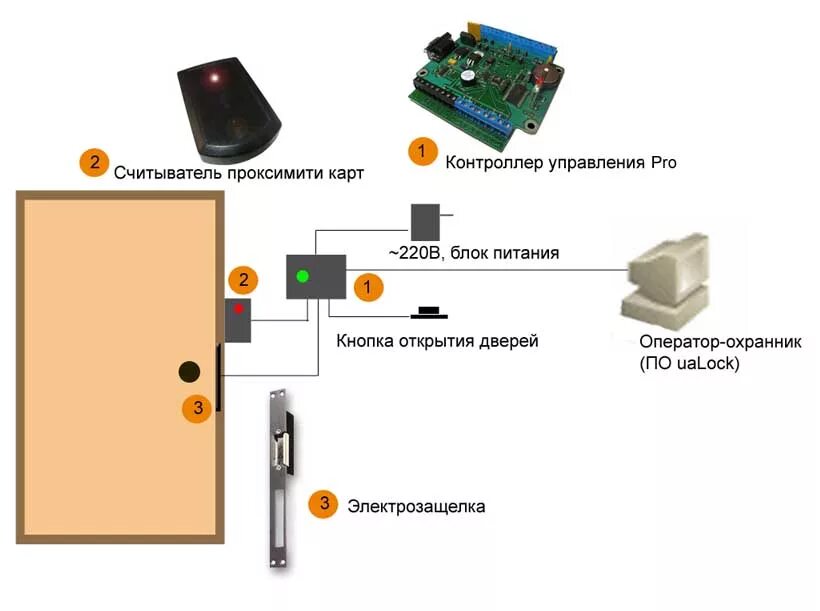 2 Считыватель проксимити карт

1 Контроллер управления Pro

~220В, блок питания

2

1

Кнопка открытия дверей

Оператор-охранник (ПО uaLock)

3

3 Электрозащелка