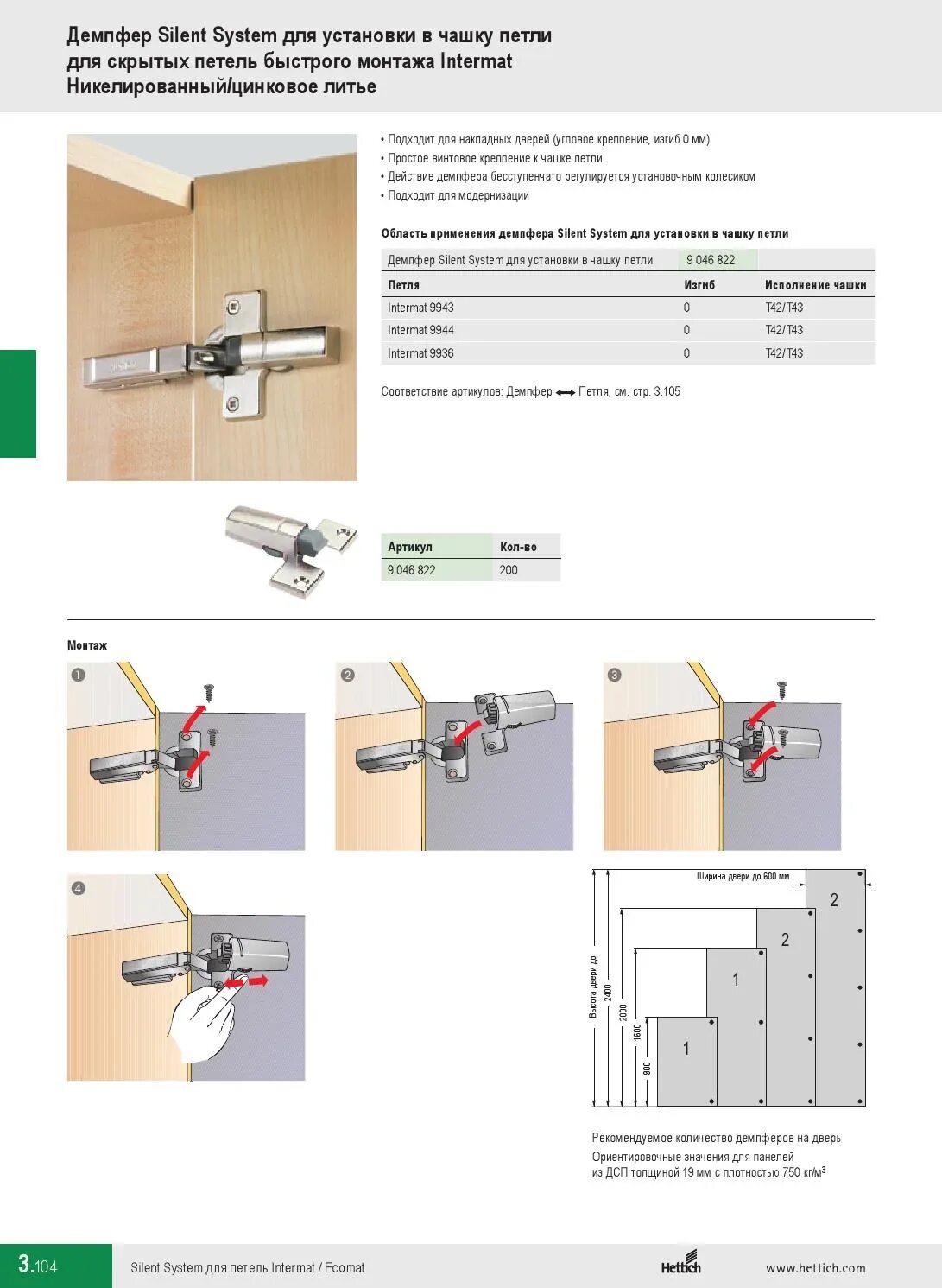 Демпфер Silent System для установки в чашку петли для скрытых петель быстрого монтажа Intermat Никелированный/цинковое литье

• Подходит для накладных дверей (угловое крепление, изгиб 0 мм)
• Простое винтовое крепление к чашке петли
• Действие демпфера бесступенчато регулируется установочным колесиком
• Подходит для модернизации

Область применения демпфера Silent System для установки в чашку петли

| Демпфер Silent System для установки в чашку петли | 9 046 822 | |
|---|---|---|
| Петля | Изгиб | Исполнение чашки |
| Intermat 9943 | 0 | T42/T43 |
| Intermat 9944 | 0 | T42/T43 |
| Intermat 9936 | 0 | T42/T43 |

Соответствие артикулов: Демпфер ⟷ Петля, см. стр. 3.105

| Артикул | Кол-во |
|---|---|
| 9 046 822 | 200 |

Монтаж

1
2
3
4

Ширина двери до 600 мм
Высота двери до
2400
2000
1600
900
1
1
2
2

Рекомендуемое количество демпферов на дверь
Ориентировочные значения для панелей из ДСП толщиной 19 мм с плотностью 750 кг/м$^3$

3.104 Silent System для петель Intermat / Ecomat Hettich www.hettich.com