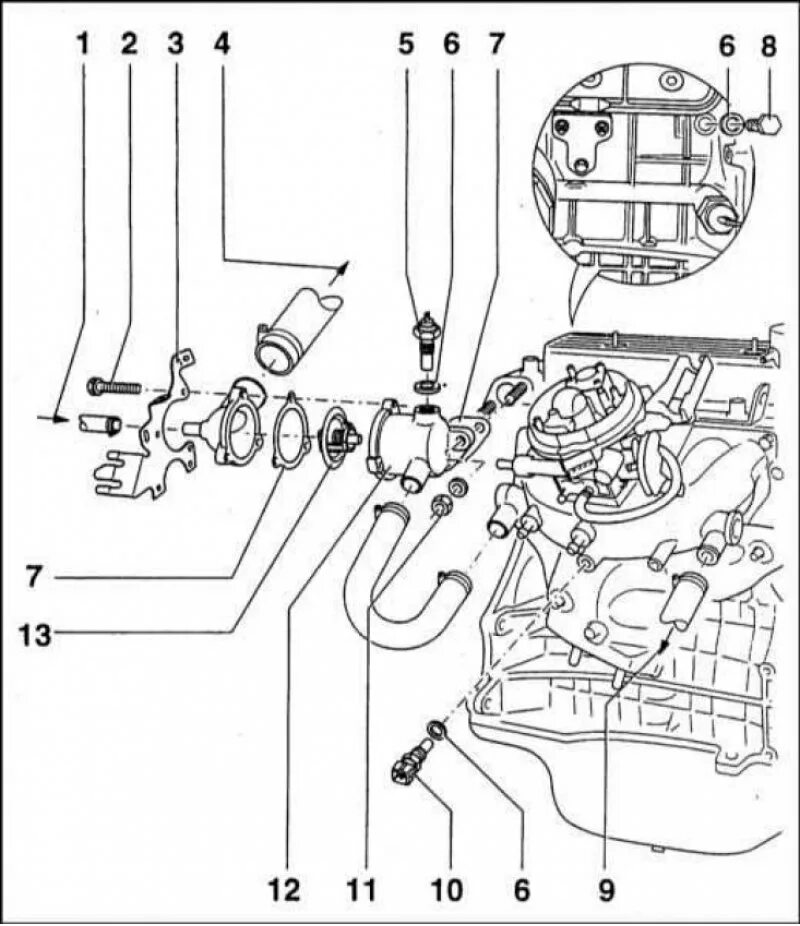 1 2 3 4 5 6 7 6 8

7

13

12 11 10 6 9