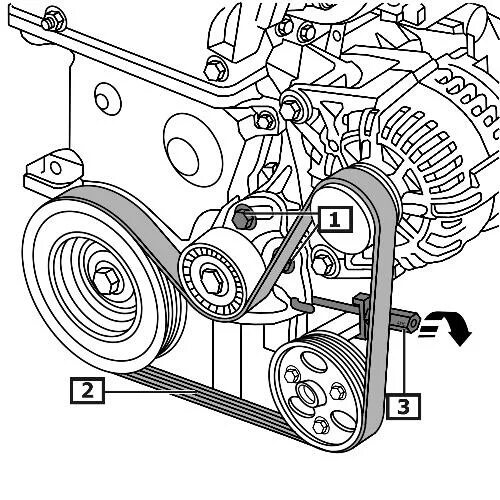 1
2
3