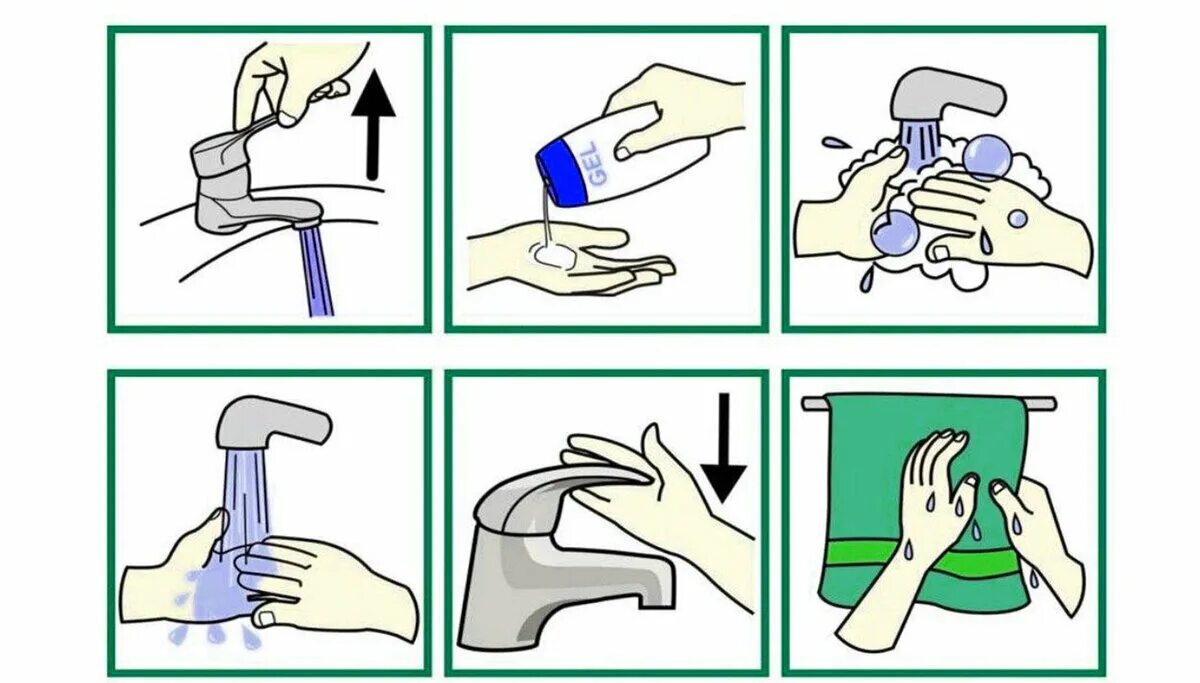 GEL