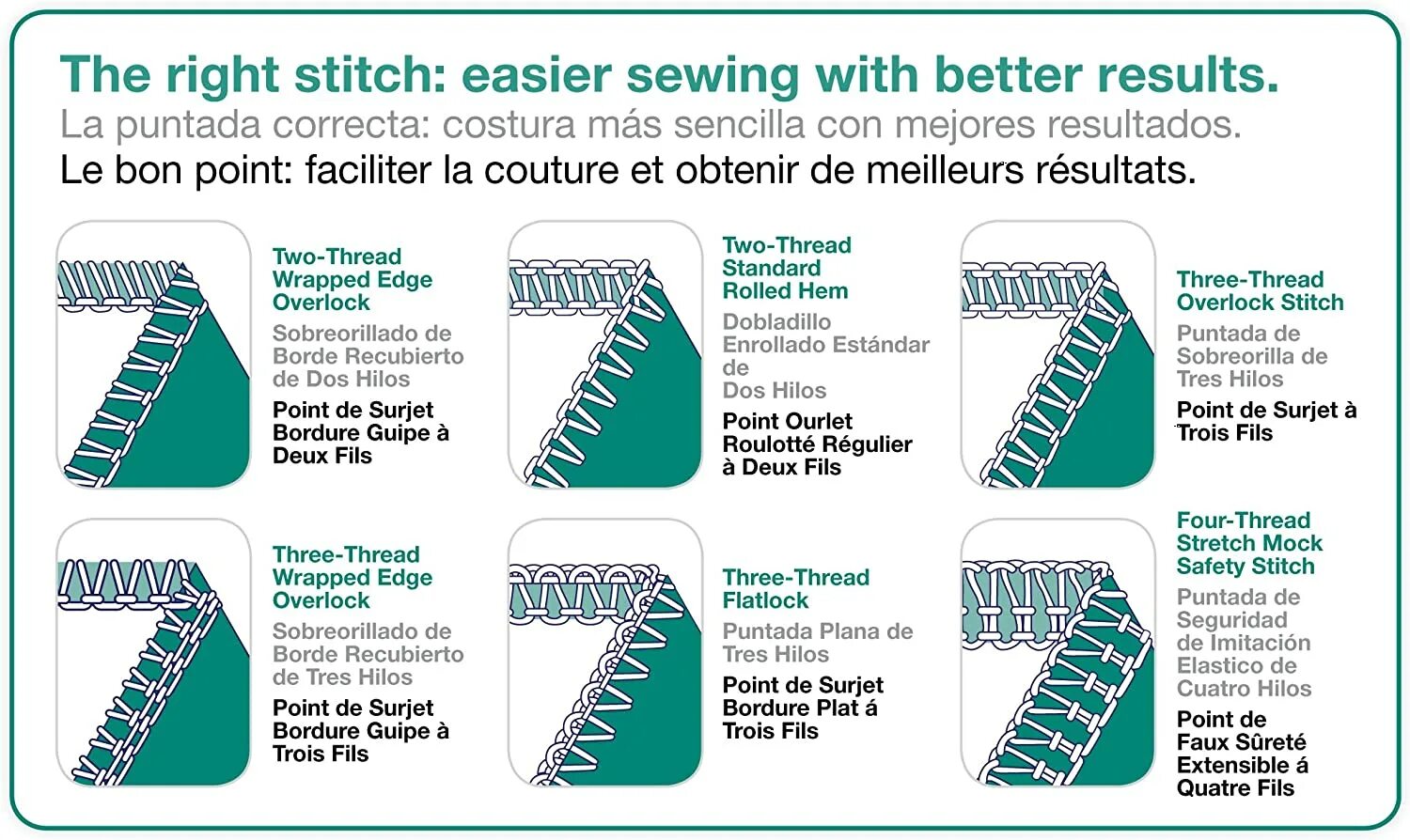 The right stitch: easier sewing with better results.
La puntada correcta: costura más sencilla con mejores resultados.
Le bon point: faciliter la couture et obtenir de meilleurs résultats.

Two-Thread Wrapped Edge Overlock
Sobreorillado de Borde Recubierto de Dos Hilos
Point de Surjet Bordure Guipe à Deux Fils

Two-Thread Standard Rolled Hem
Dobladillo Enrollado Estándar de Dos Hilos
Point Ourlet Roulotté Régulier à Deux Fils

Three-Thread Overlock Stitch
Puntada de Sobreorilla de Tres Hilos
Point de Surjet à Trois Fils

Three-Thread Wrapped Edge Overlock
Sobreorillado de Borde Recubierto de Tres Hilos
Point de Surjet Bordure Guipe à Trois Fils

Three-Thread Flatlock
Puntada Plana de Tres Hilos
Point de Surjet Bordure Plat á Trois Fils

Four-Thread Stretch Mock Safety Stitch
Puntada de Seguridad de Imitación Elastico de Cuatro Hilos
Point de Faux Sûreté Extensible á Quatre Fils