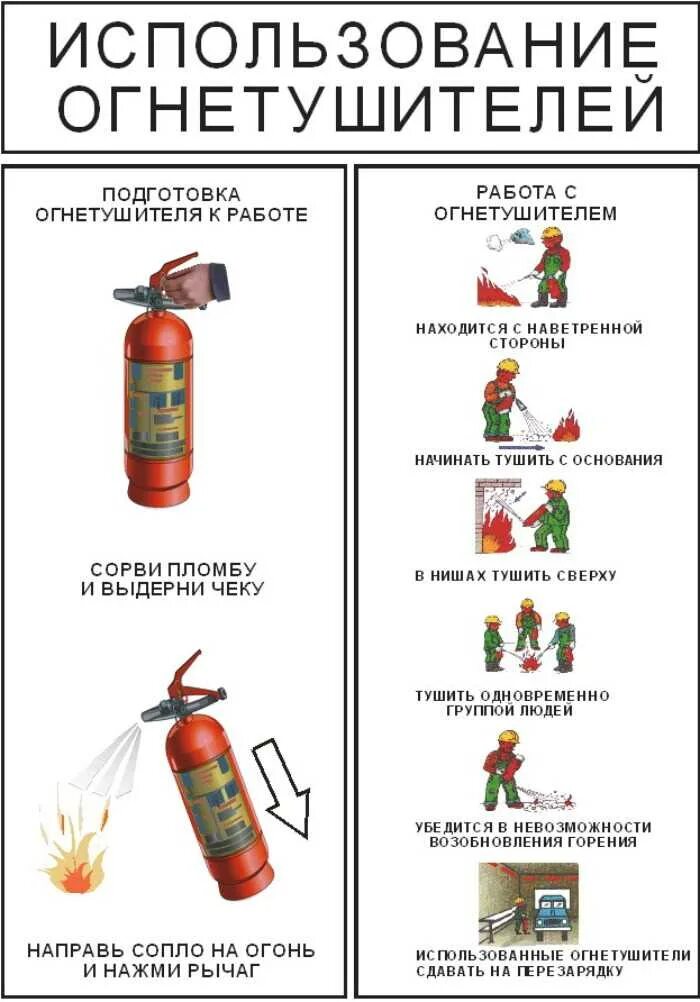 ИСПОЛЬЗОВАНИЕ ОГНЕТУШИТЕЛЕЙ

ПОДГОТОВКА ОГНЕТУШИТЕЛЯ К РАБОТЕ

СОРВИ ПЛОМБУ И ВЫДЕРНИ ЧЕКУ

НАПРАВЬ СОПЛО НА ОГОНЬ И НАЖМИ РЫЧАГ

РАБОТА С ОГНЕТУШИТЕЛЕМ

НАХОДИТСЯ С НАВЕТРЕННОЙ СТОРОНЫ

НАЧИНАТЬ ТУШИТЬ С ОСНОВАНИЯ

В НИШАХ ТУШИТЬ СВЕРХУ

ТУШИТЬ ОДНОВРЕМЕННО ГРУППОЙ ЛЮДЕЙ

УБЕДИТСЯ В НЕВОЗМОЖНОСТИ ВОЗОБНОВЛЕНИЯ ГОРЕНИЯ

ИСПОЛЬЗОВАННЫЕ ОГНЕТУШИТЕЛИ СДАВАТЬ НА ПЕРЕЗАРЯДКУ