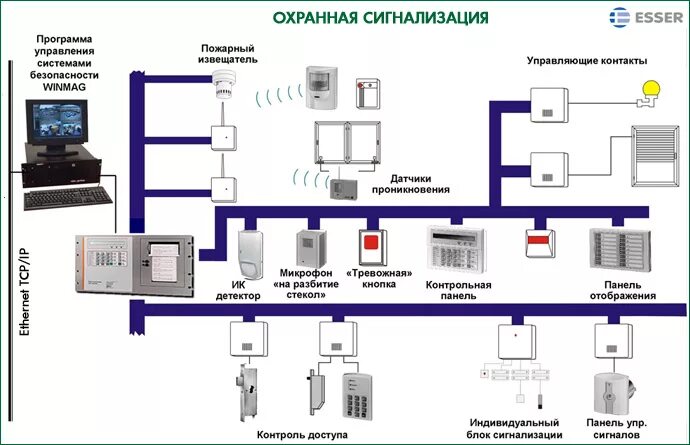 ОХРАННАЯ СИГНАЛИЗАЦИЯ

ESSER

Программа управления системами безопасности WINMAG

Пожарный извещатель

Управляющие контакты

Датчики проникновения

Ethernet TCP/IP

ИК детектор

Микрофон «на разбитие стекол»

«Тревожная» кнопка

Контрольная панель

Панель отображения

Контроль доступа

Индивидуальный блок сигнализации

Панель упр. сигналов