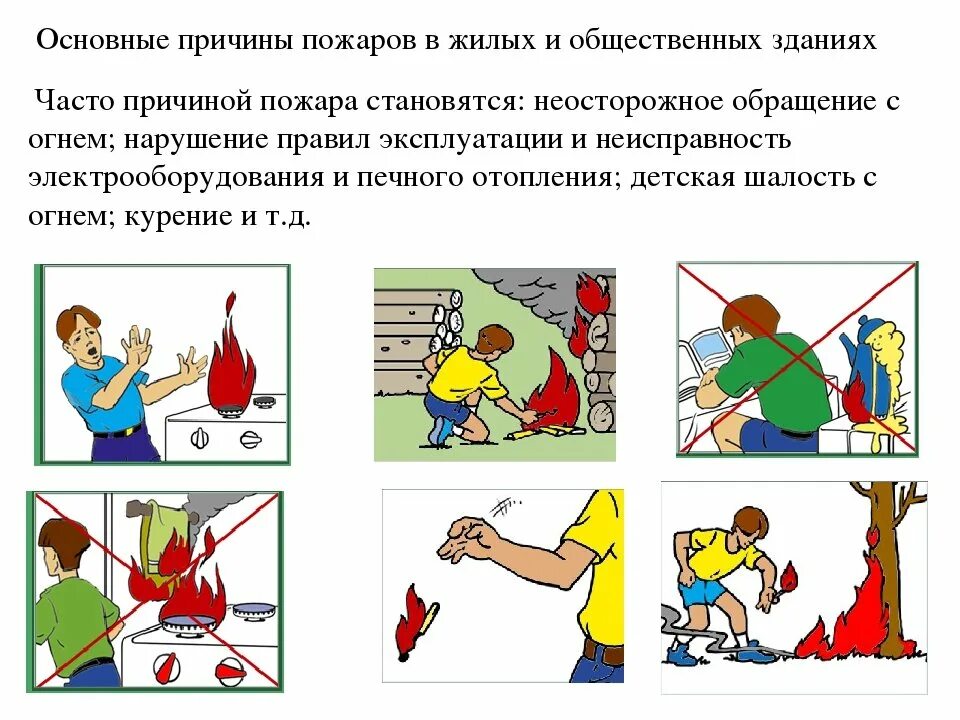 Основные причины пожаров в жилых и общественных зданиях

Часто причиной пожара становятся: неосторожное обращение с огнем; нарушение правил эксплуатации и неисправность электрооборудования и печного отопления; детская шалость с огнем; курение и т.д.