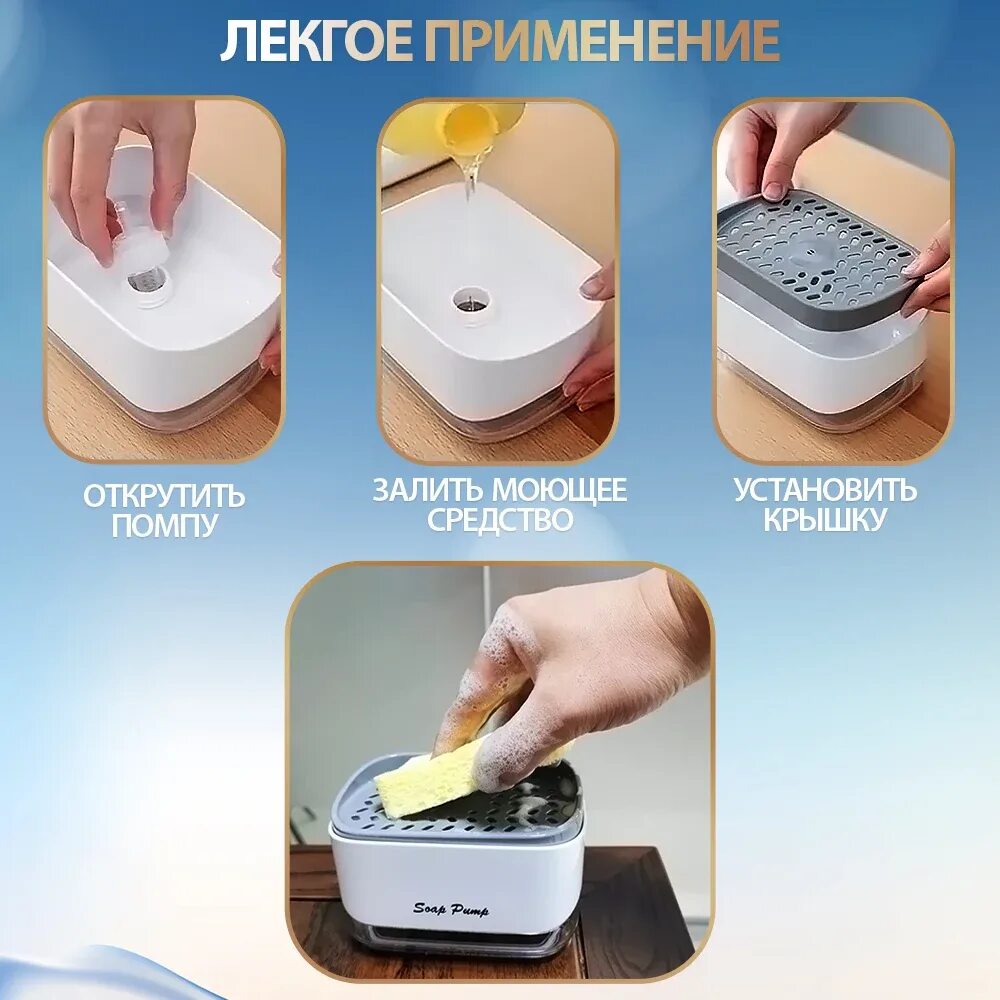 ЛЕКГОЕ ПРИМЕНЕНИЕ

ОТКРУТИТЬ ПОМПУ

ЗАЛИТЬ МОЮЩЕЕ СРЕДСТВО

УСТАНОВИТЬ КРЫШКУ

Soap Pump