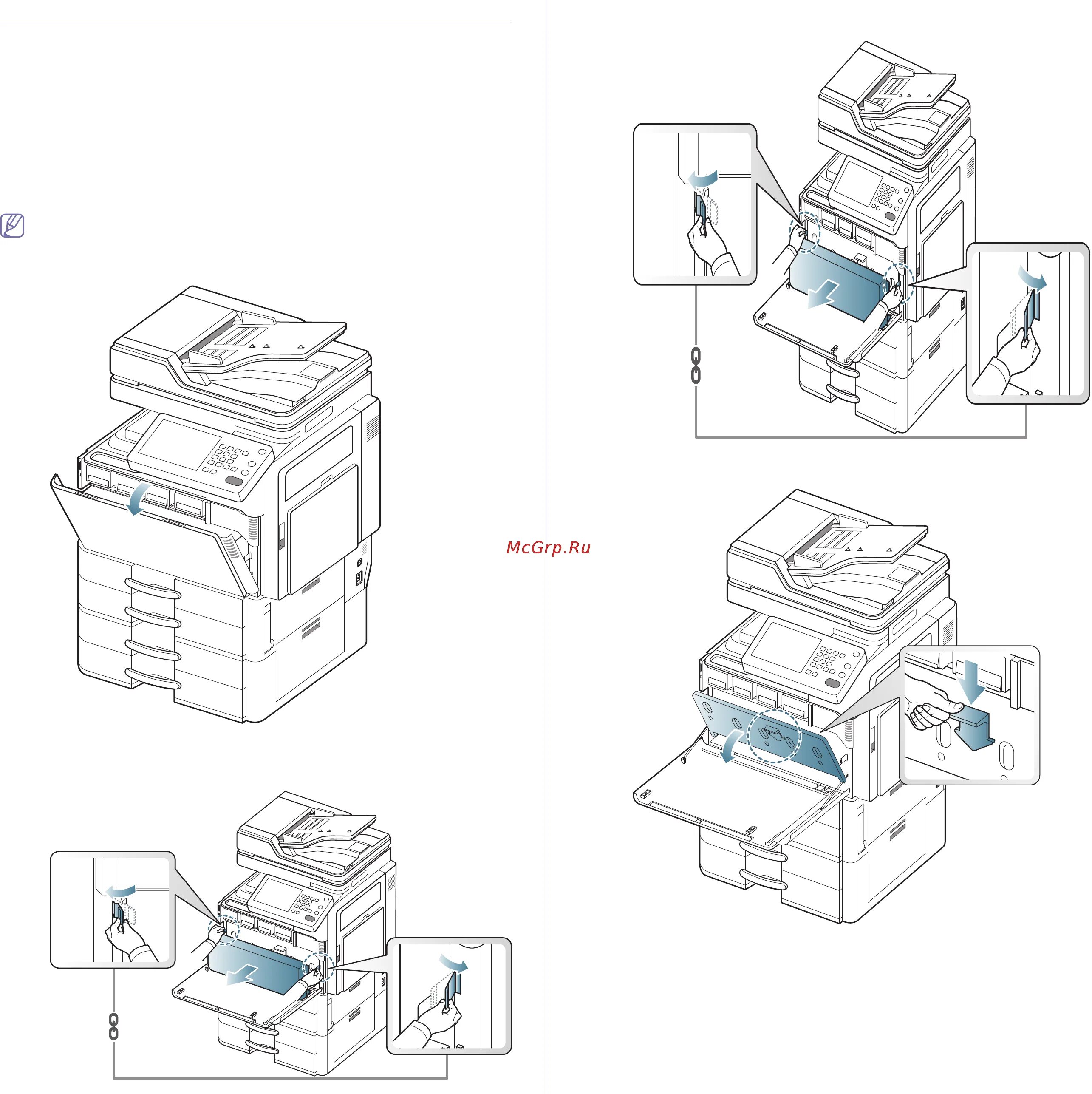 McGrp.Ru