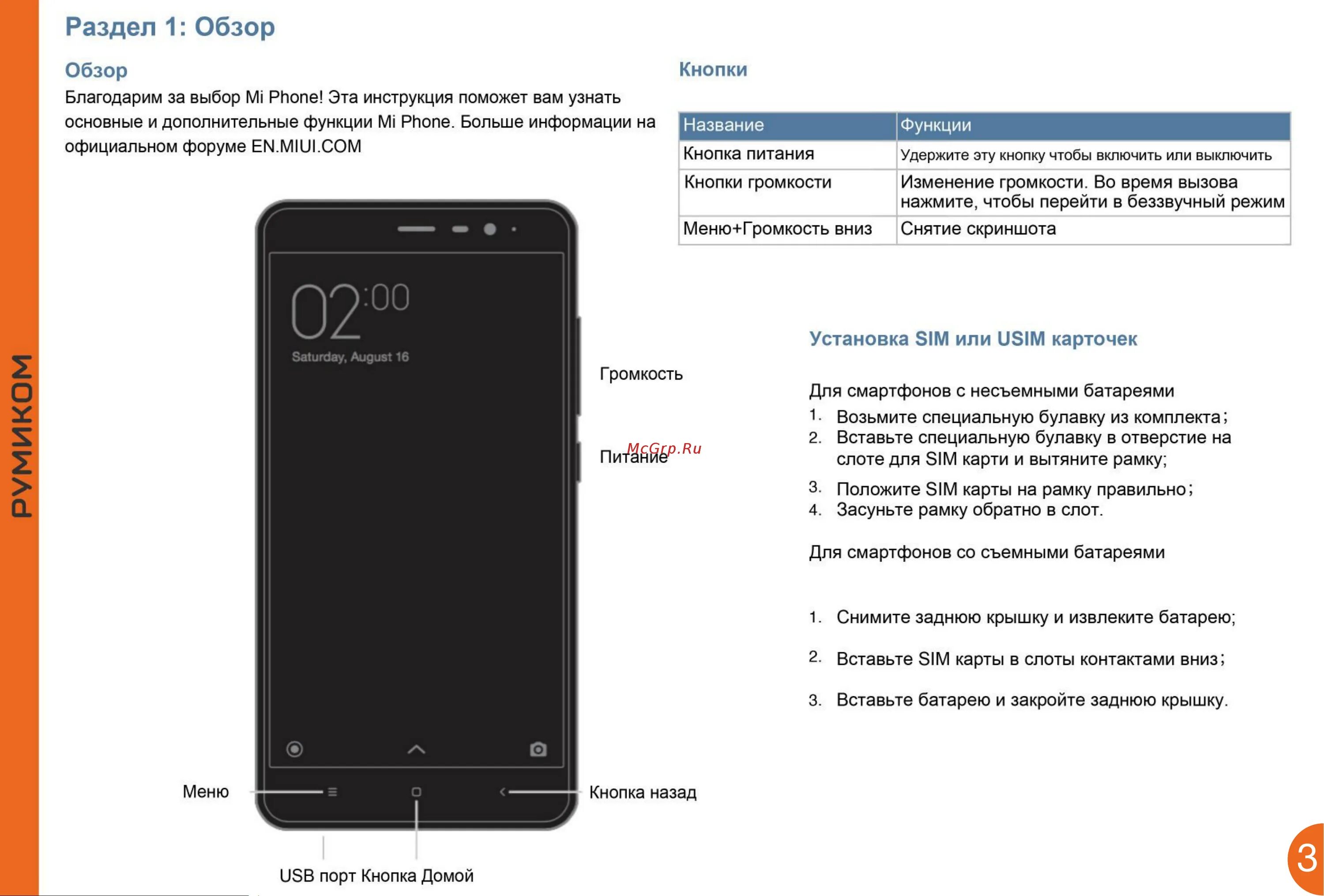 РУМИКОМ

Раздел 1: Обзор

Обзор
Благодарим за выбор Mi Phone! Эта инструкция поможет вам узнать основные и дополнительные функции Mi Phone. Больше информации на официальном форуме EN.MIUI.COM

02:00
Saturday, August 16

Громкость
Питание
McGrp.Ru
Меню
Кнопка назад
USB порт Кнопка Домой

Кнопки

| Название | Функции |
|---|---|
| Кнопка питания | Удержите эту кнопку чтобы включить или выключить |
| Кнопки громкости | Изменение громкости. Во время вызова нажмите, чтобы перейти в беззвучный режим |
| Меню+Громкость вниз | Снятие скриншота |

Установка SIM или USIM карточек

Для смартфонов с несъемными батареями
1. Возьмите специальную булавку из комплекта;
2. Вставьте специальную булавку в отверстие на слоте для SIM карти и вытяните рамку;
3. Положите SIM карты на рамку правильно;
4. Засуньте рамку обратно в слот.

Для смартфонов со съемными батареями

1. Снимите заднюю крышку и извлеките батарею;
2. Вставьте SIM карты в слоты контактами вниз;
3. Вставьте батарею и закройте заднюю крышку.

3