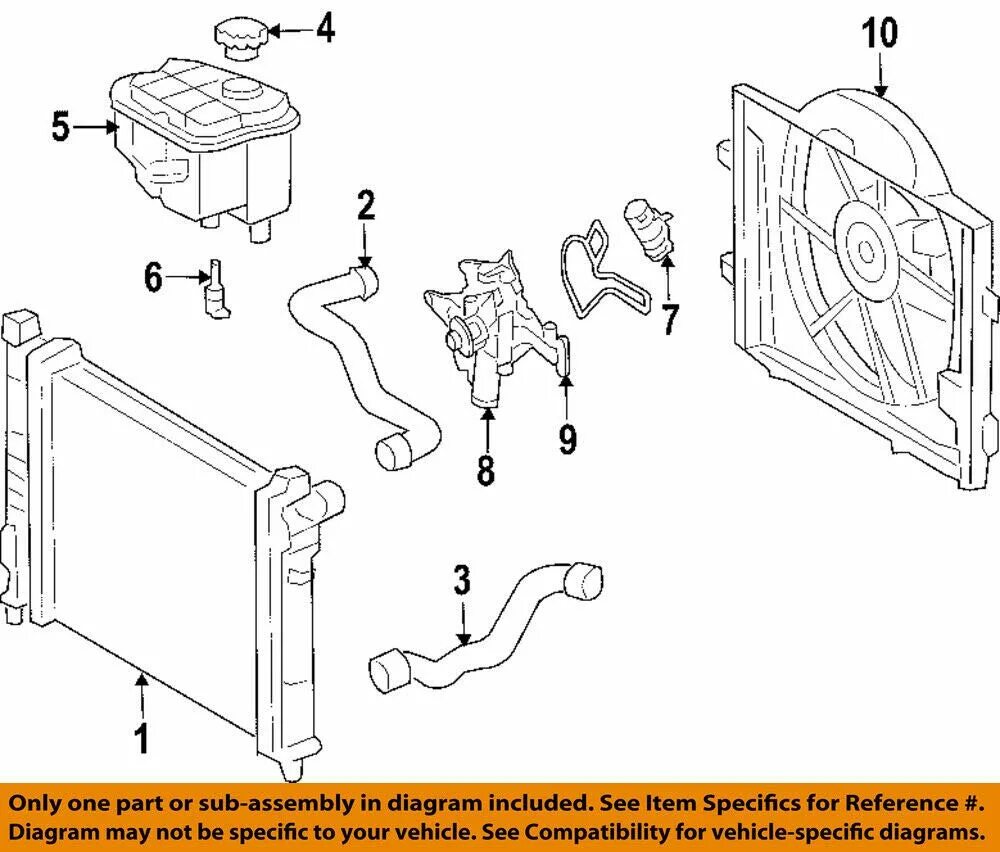 4
10
5
2
6
7
9
8
3
1

Only one part or sub-assembly in diagram included. See Item Specifics for Reference #. Diagram may not be specific to your vehicle. See Compatibility for vehicle-specific diagrams.