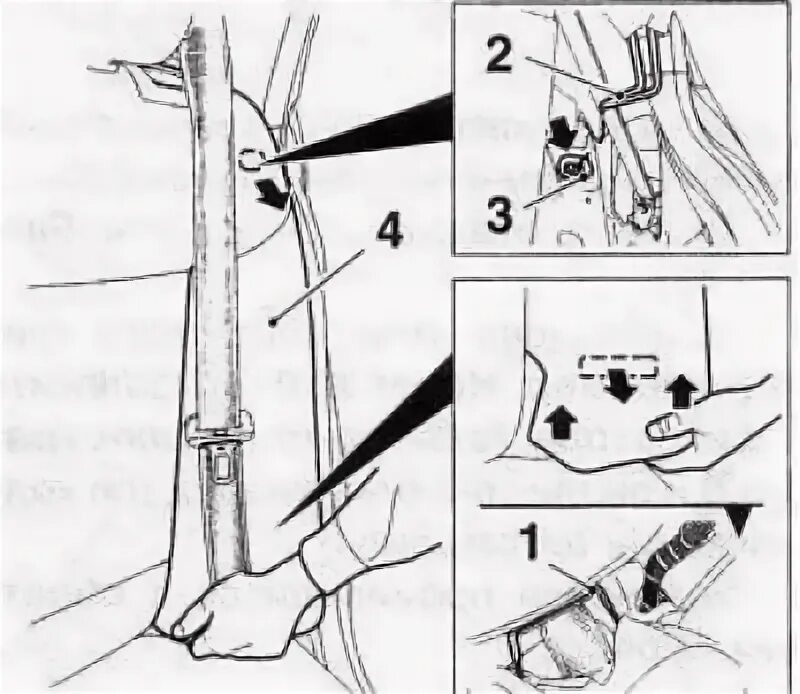 2
3
4
1