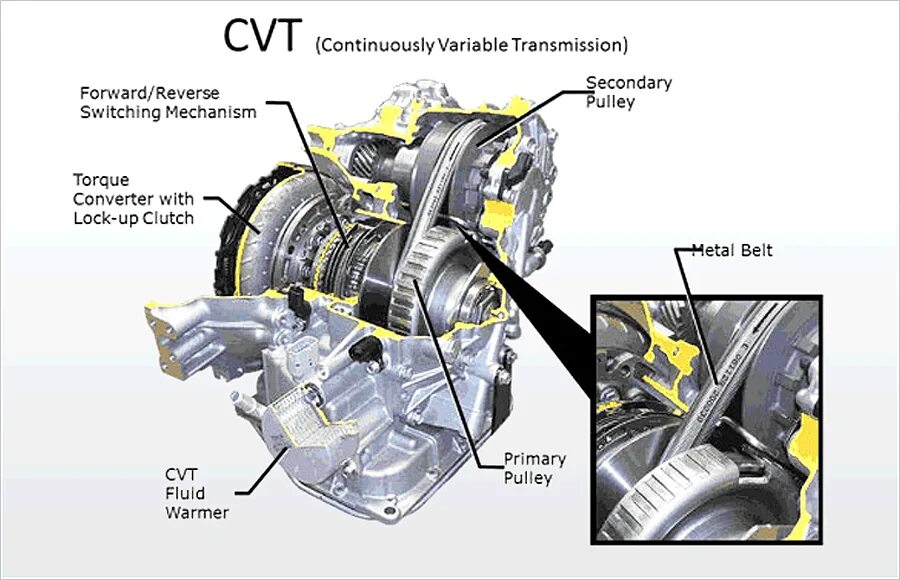 CVT (Continuously Variable Transmission)

Forward/Reverse Switching Mechanism

Secondary Pulley

Torque Converter with Lock-up Clutch

Metal Belt

CVT Fluid Warmer

Primary Pulley