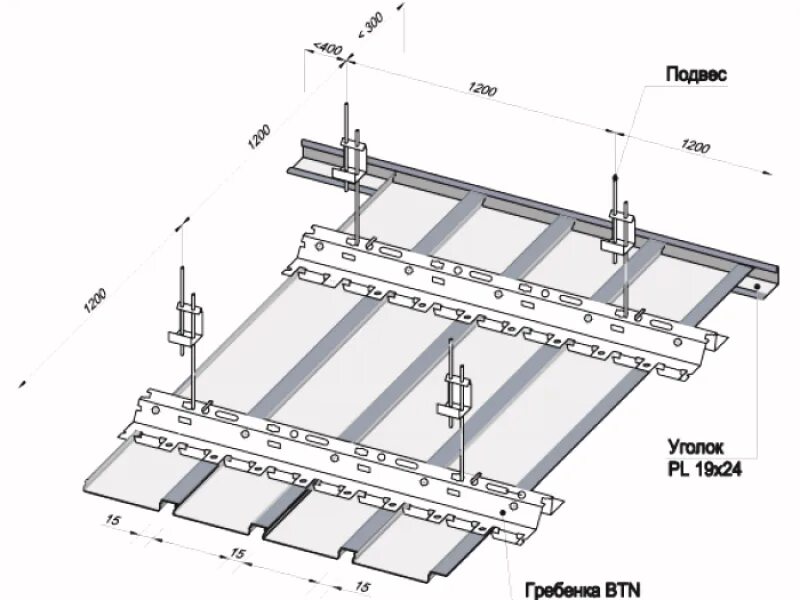 <400
< 300
1200
Подвес
1200
1200
1200
Уголок
PL 19x24
15
15
15
Гребенка BTN