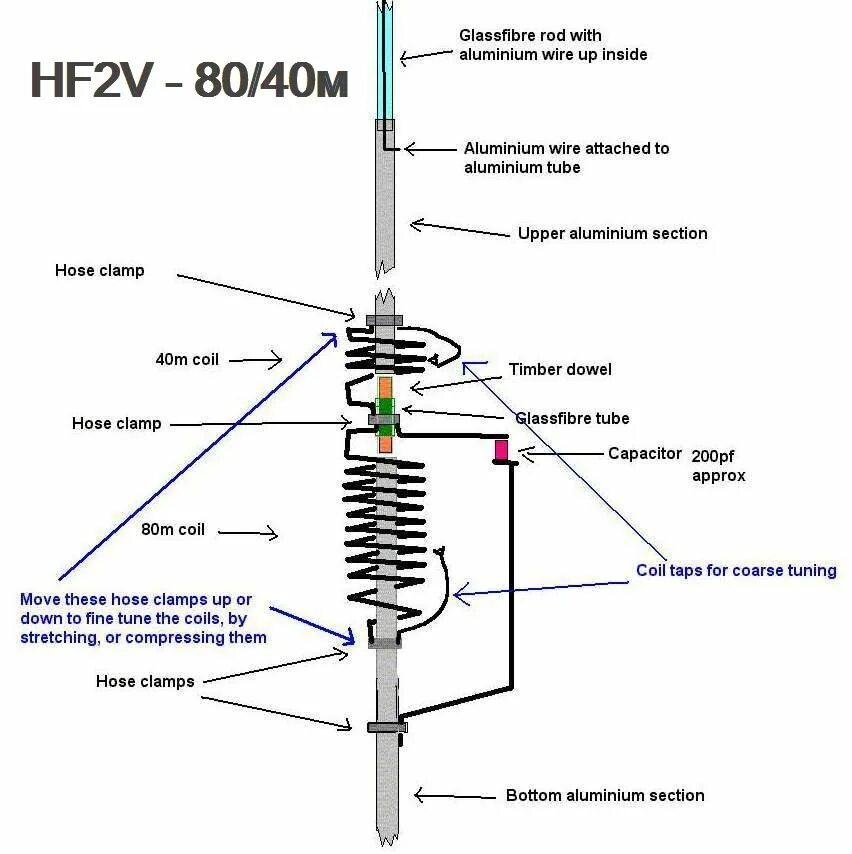 HF2V - 80/40м

Glassfibre rod with aluminium wire up inside

Aluminium wire attached to aluminium tube

Upper aluminium section

Hose clamp

40m coil

Timber dowel

Hose clamp

Glassfibre tube

Capacitor 200pf approx

80m coil

Coil taps for coarse tuning

Move these hose clamps up or down to fine tune the coils, by stretching, or compressing them

Hose clamps

Bottom aluminium section