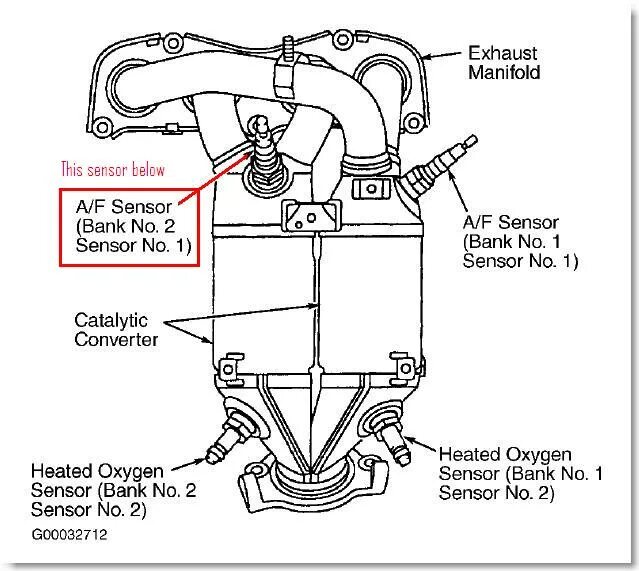 Exhaust Manifold

This sensor below

A/F Sensor (Bank No. 2 Sensor No. 1)

A/F Sensor (Bank No. 1 Sensor No. 1)

Catalytic Converter

Heated Oxygen Sensor (Bank No. 2 Sensor No. 2)

Heated Oxygen Sensor (Bank No. 1 Sensor No. 2)

G00032712