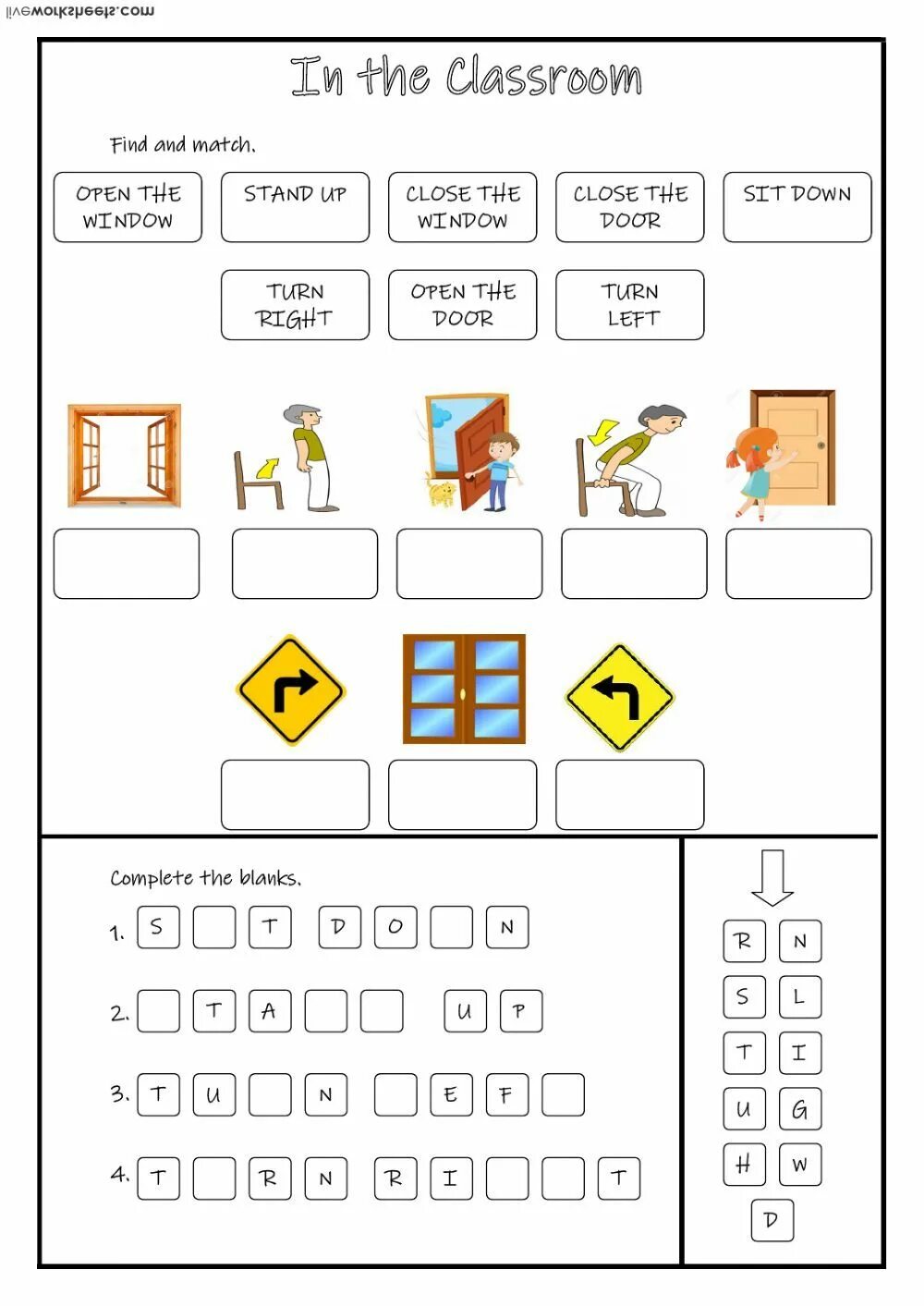 liveworksheets.com

In the Classroom

Find and match.

OPEN THE WINDOW

STAND UP

CLOSE THE WINDOW

CLOSE THE DOOR

SIT DOWN

TURN RIGHT

OPEN THE DOOR

TURN LEFT

Complete the blanks.

1. S T D O N

2. T A U P

3. T U N E F

4. T R N R I T

R N
S L
T I
U G
H W
D