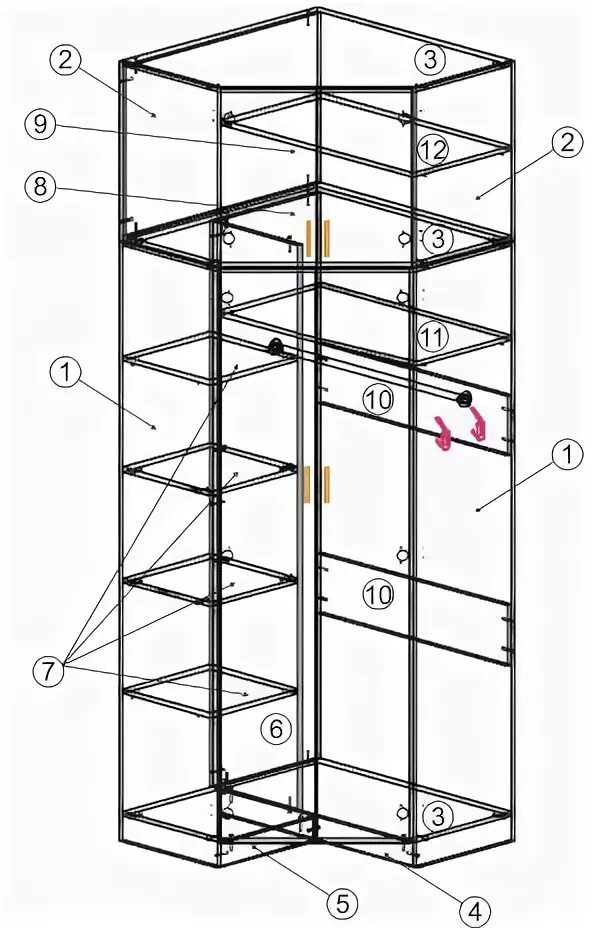 2
3
9
12
2
8
3
11
1
10
1
10
7
6
3
5
4