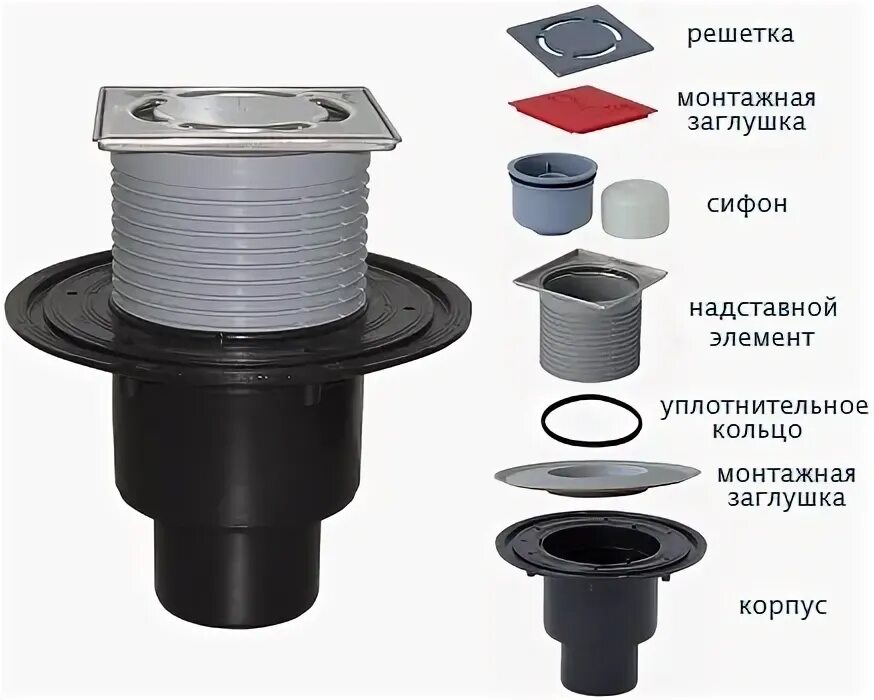 решетка

монтажная заглушка

сифон

надставной элемент

уплотнительное кольцо

монтажная заглушка

корпус