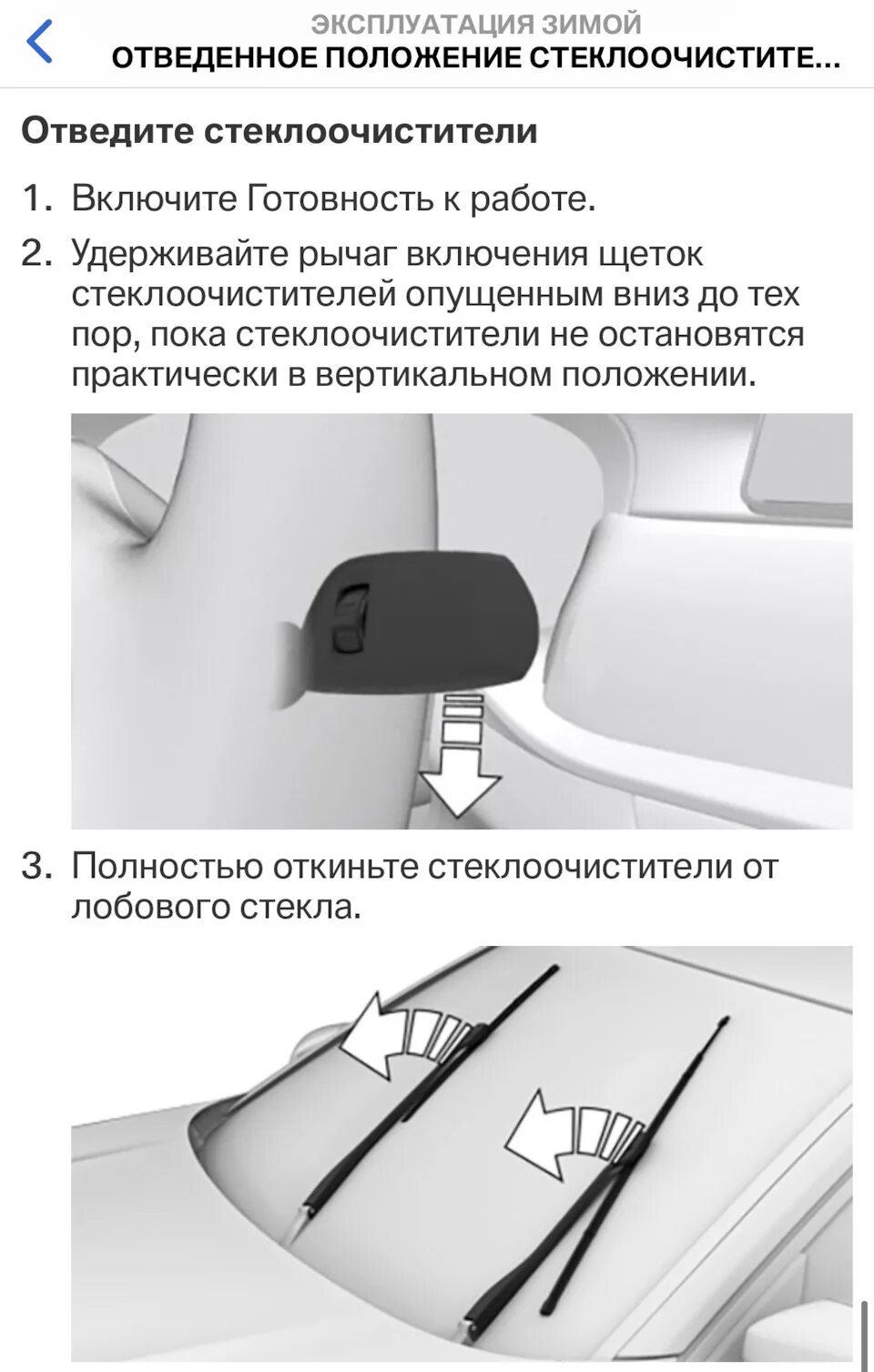 ЭКСПЛУАТАЦИЯ ЗИМОЙ
ОТВЕДЕННОЕ ПОЛОЖЕНИЕ СТЕКЛООЧИСТИТЕ...

Отведите стеклоочистители

1. Включите Готовность к работе.

2. Удерживайте рычаг включения щеток стеклоочистителей опущенным вниз до тех пор, пока стеклоочистители не остановятся практически в вертикальном положении.

3. Полностью откиньте стеклоочистители от лобового стекла.