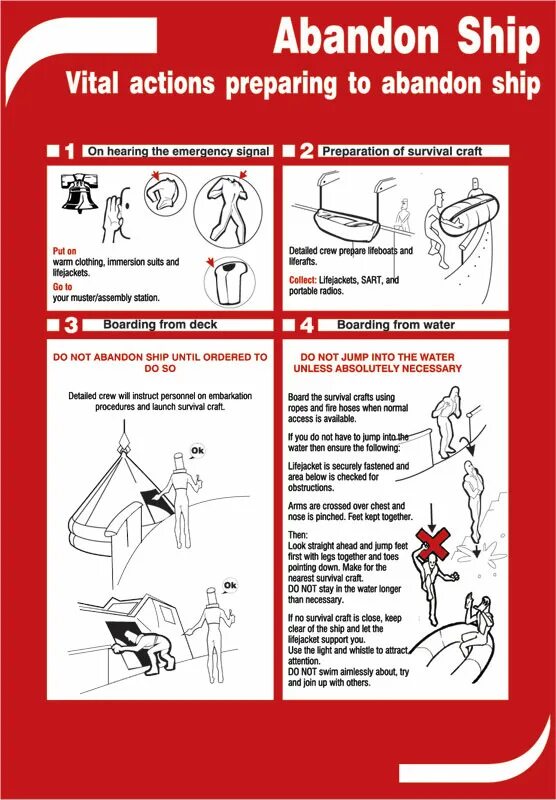 Abandon Ship
Vital actions preparing to abandon ship

1 On hearing the emergency signal

Put on
warm clothing, immersion suits and lifejackets.
Go to
your muster/assembly station.

2 Preparation of survival craft

Detailed crew prepare lifeboats and liferafts.
Collect: Lifejackets, SART, and portable radios.

3 Boarding from deck

DO NOT ABANDON SHIP UNTIL ORDERED TO DO SO

Detailed crew will instruct personnel on embarkation procedures and launch survival craft.

Ok

Ok

4 Boarding from water

DO NOT JUMP INTO THE WATER UNLESS ABSOLUTELY NECESSARY

Board the survival crafts using ropes and fire hoses when normal access is available.

If you do not have to jump into the water then ensure the following:

Lifejacket is securely fastened and area below is checked for obstructions.

Arms are crossed over chest and nose is pinched. Feet kept together.

Then:
Look straight ahead and jump feet first with legs together and toes pointing down. Make for the nearest survival craft.
DO NOT stay in the water longer than necessary.

If no survival craft is close, keep clear of the ship and let the lifejacket support you.
Use the light and whistle to attract attention.
DO NOT swim aimlessly about, try and join up with others.