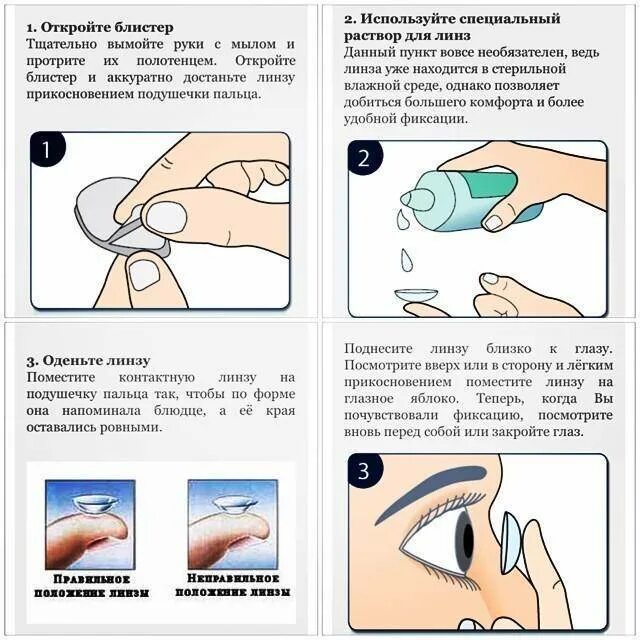 1. Откройте блистер
Тщательно вымойте руки с мылом и протрите их полотенцем. Откройте блистер и аккуратно достаньте линзу прикосновением подушечки пальца.

1

2. Используйте специальный раствор для линз
Данный пункт вовсе необязателен, ведь линза уже находится в стерильной влажной среде, однако позволяет добиться большего комфорта и более удобной фиксации.

2

3. Оденьте линзу
Поместите контактную линзу на подушечку пальца так, чтобы по форме она напоминала блюдце, а её края оставались ровными.

Правильное положение линзы

Неправильное положение линзы

Поднесите линзу близко к глазу. Посмотрите вверх или в сторону и лёгким прикосновением поместите линзу на глазное яблоко. Теперь, когда Вы почувствовали фиксацию, посмотрите вновь перед собой или закройте глаз.

3