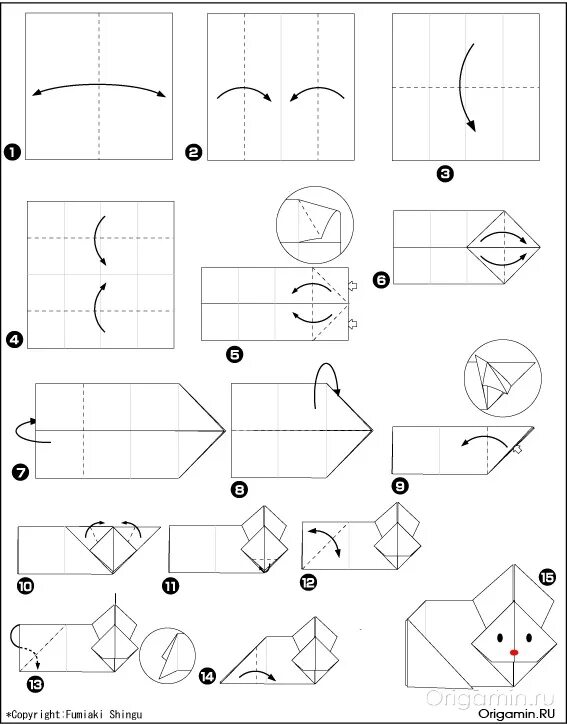 1
2
3
4
5
6
7
8
9
10
11
12
13
14
15
*Copyright:Fumiaki Shingu
Origamin.ru
Origamin.RU