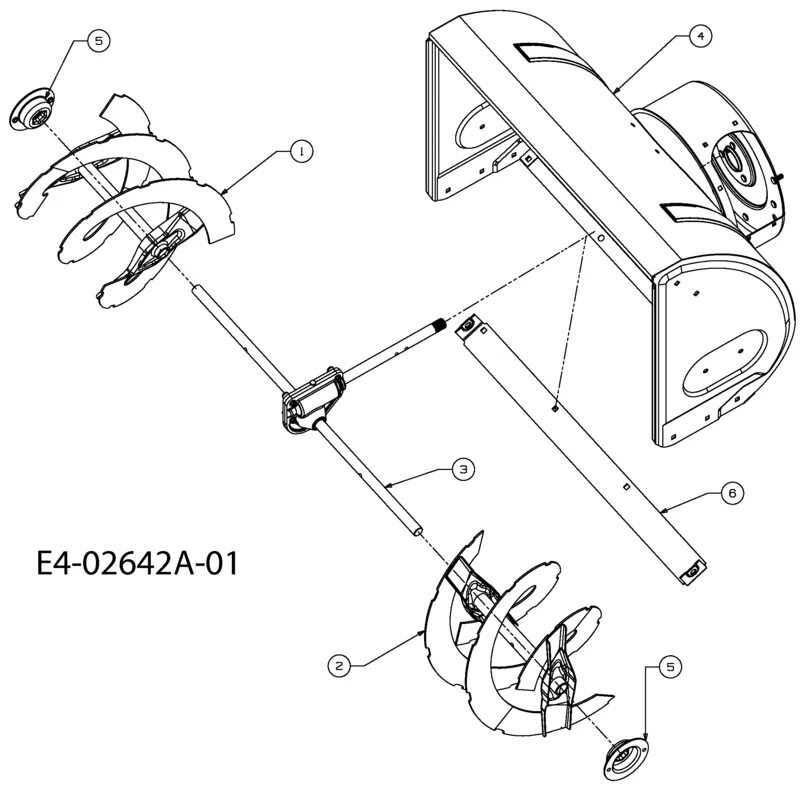 5
4
1
3
6
E4-02642A-01
2
5