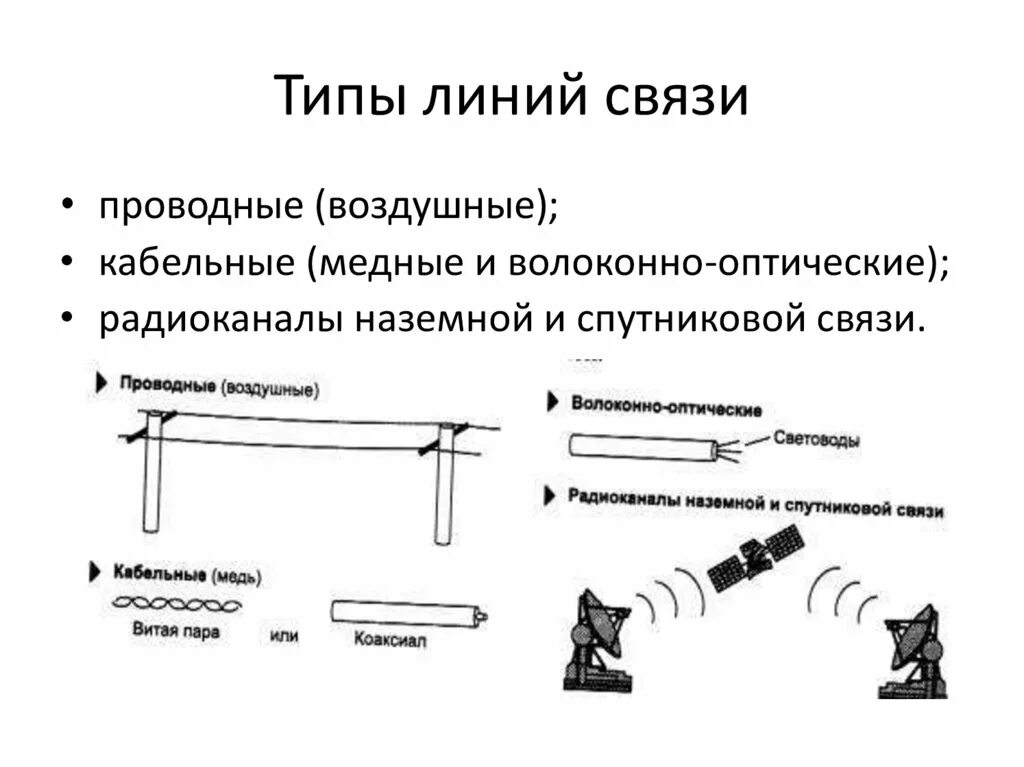 Типы линий связи

• проводные (воздушные);
• кабельные (медные и волоконно-оптические);
• радиоканалы наземной и спутниковой связи.

Проводные (воздушные)

Кабельные (медь)

Витая пара

или

Коаксиал

Волоконно-оптические

Световоды

Радиоканалы наземной и спутниковой связи