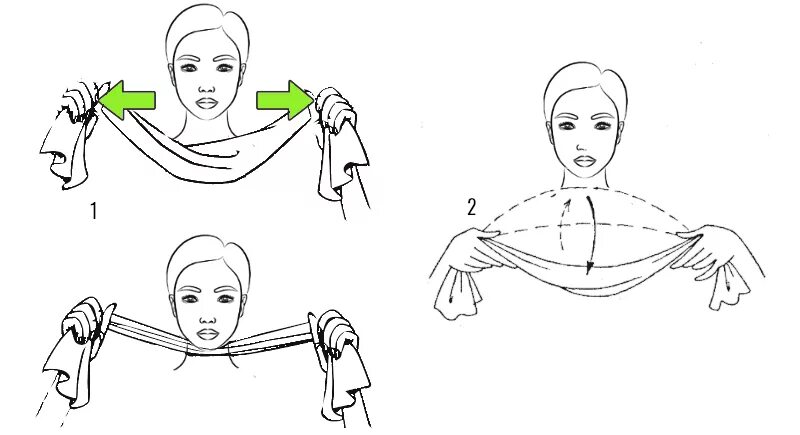 1

2