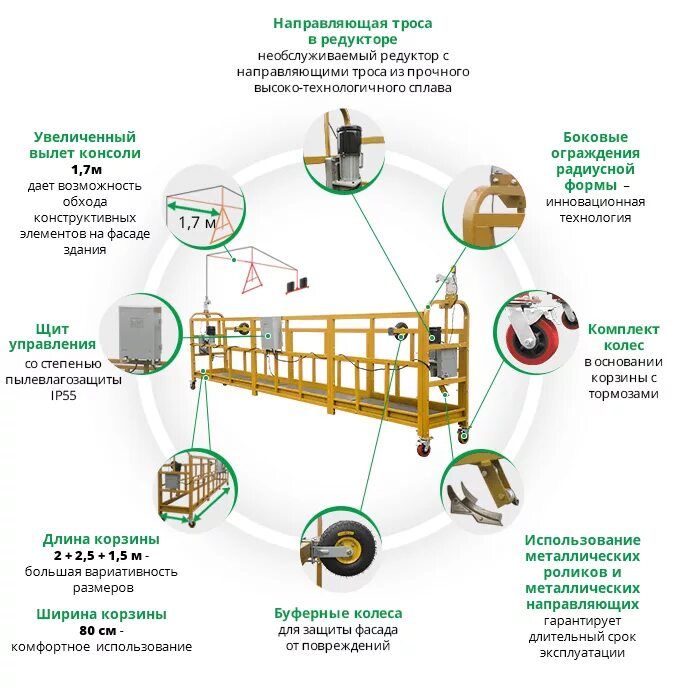 Направляющая троса в редукторе
необслуживаемый редуктор с направляющими троса из прочного высоко-технологичного сплава

Увеличенный вылет консоли
1,7м
дает возможность обхода конструктивных элементов на фасаде здания

1,7 м

Боковые ограждения радиусной формы – инновационная технология

Щит управления
со степенью пылевлагозащиты IP55

Комплект колес
в основании корзины с тормозами

Длина корзины
2 + 2,5 + 1,5 м - большая вариативность размеров

Ширина корзины
80 см - комфортное использование

Буферные колеса
для защиты фасада от повреждений

Использование металлических роликов и металлических направляющих
гарантирует длительный срок эксплуатации