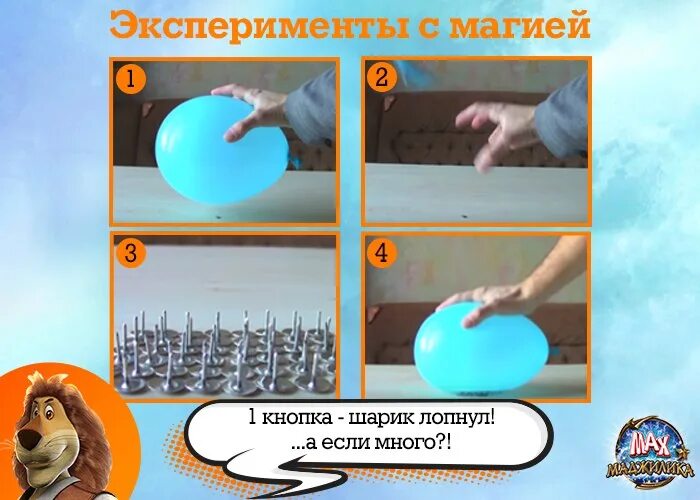 Эксперименты с магией

1

2

3

4

1 кнопка - шарик лопнул!
...а если много?!

MAX
МАДЖИЛИКА