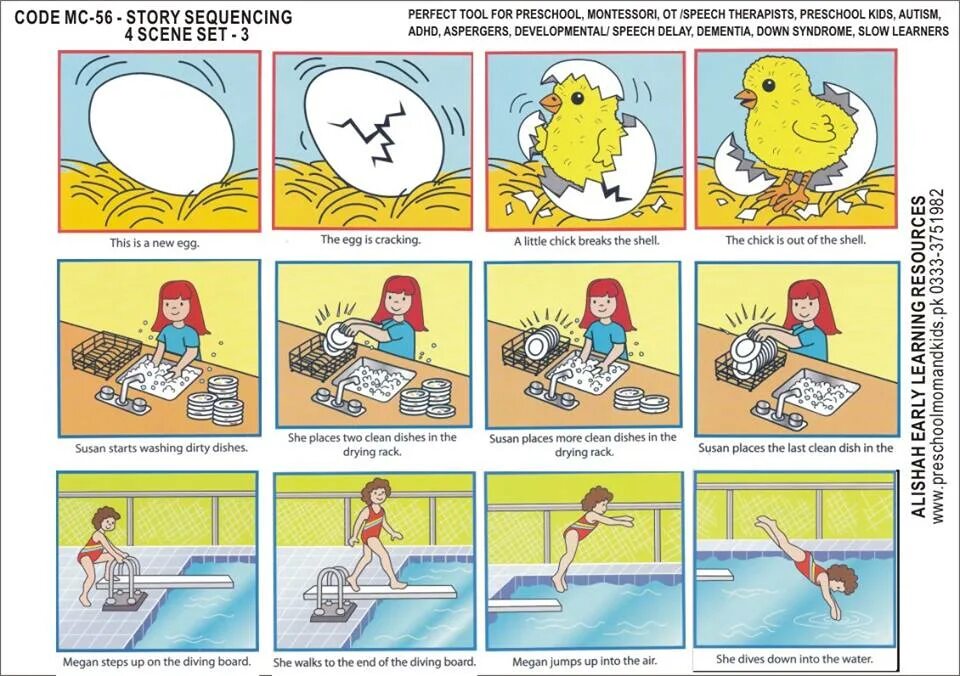 CODE MC-56 - STORY SEQUENCING
4 SCENE SET - 3

PERFECT TOOL FOR PRESCHOOL, MONTESSORI, OT /SPEECH THERAPISTS, PRESCHOOL KIDS, AUTISM, ADHD, ASPERGERS, DEVELOPMENTAL/ SPEECH DELAY, DEMENTIA, DOWN SYNDROME, SLOW LEARNERS

This is a new egg.

The egg is cracking.

A little chick breaks the shell.

The chick is out of the shell.

Susan starts washing dirty dishes.

She places two clean dishes in the drying rack.

Susan places more clean dishes in the drying rack.

Susan places the last clean dish in the

Megan steps up on the diving board.

She walks to the end of the diving board.

Megan jumps up into the air.

She dives down into the water.

ALISHAH EARLY LEARNING RESOURCES
www.preschoolmomandkids.pk 0333-3751982