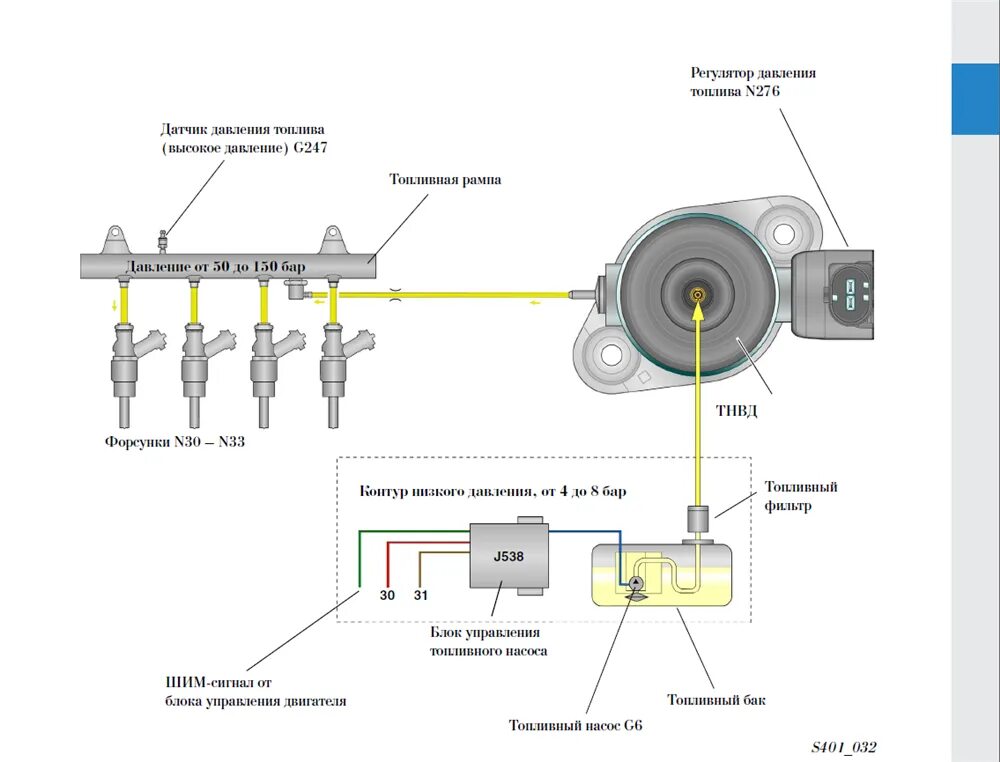 Регулятор давления топлива N276

Датчик давления топлива (высокое давление) G247

Топливная рампа

Давление от 50 до 150 бар

ТНВД

Форсунки N30 – N33

Контур низкого давления, от 4 до 8 бар

Топливный фильтр

J538

30

31

Блок управления топливного насоса

ШИМ-сигнал от блока управления двигателя

Топливный бак

Топливный насос G6

S401_032